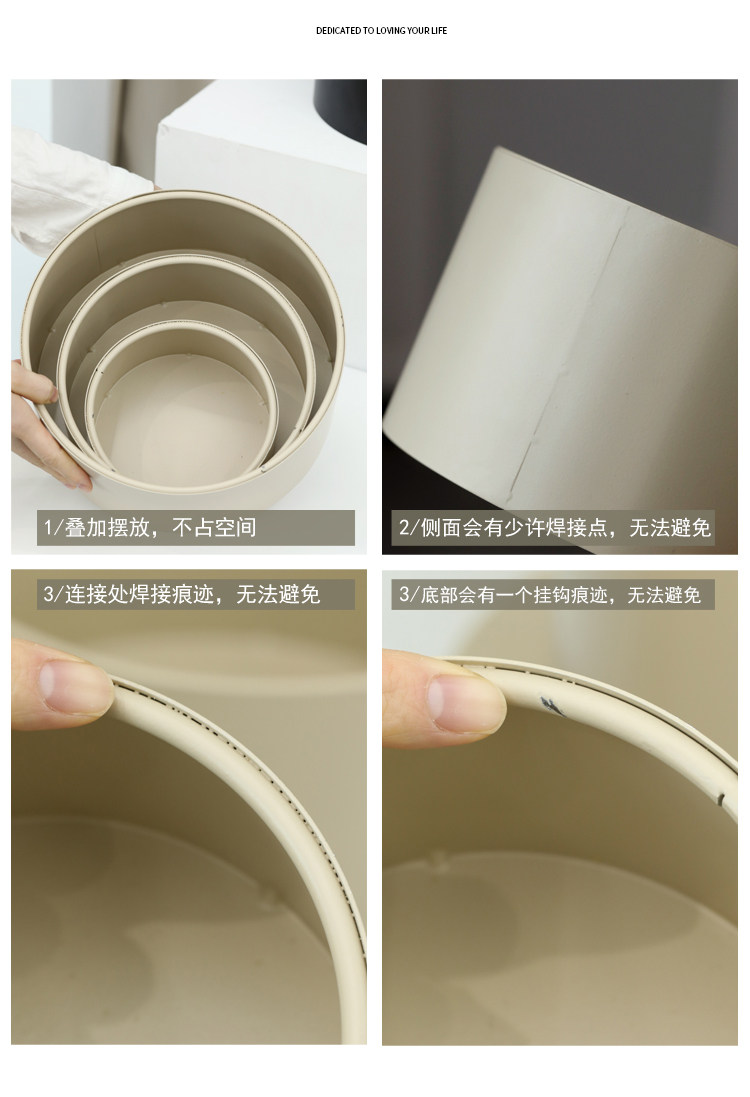 DEDICATED TO LOVING YOUR LIFE

1/叠加摆放，不占空间

2/侧面会有少许焊接点，无法避免

3/连接处焊接痕迹，无法避免

3/底部会有一个挂钩痕迹，无法避免