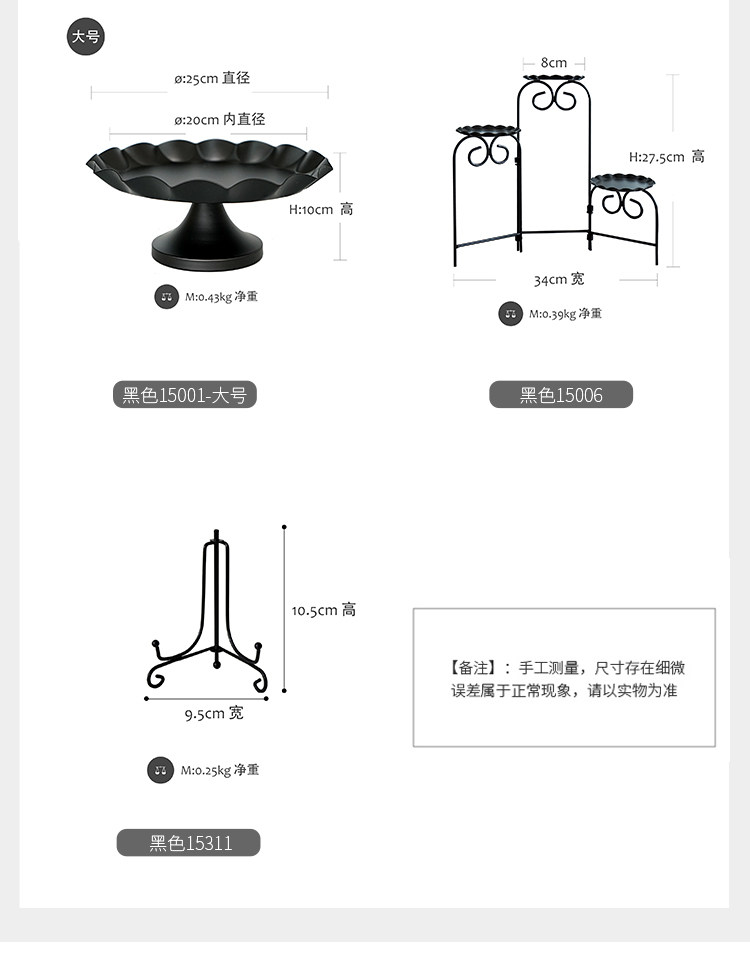 大号

ø:25cm 直径

ø:20cm 内直径

H:10cm 高

M:0.43kg 净重

黑色15001-大号

8cm

H:27.5cm 高

34cm 宽

M:0.39kg 净重

黑色15006

10.5cm 高

9.5cm 宽

M:0.25kg 净重

黑色15311

【备注】：手工测量，尺寸存在细微误差属于正常现象，请以实物为准