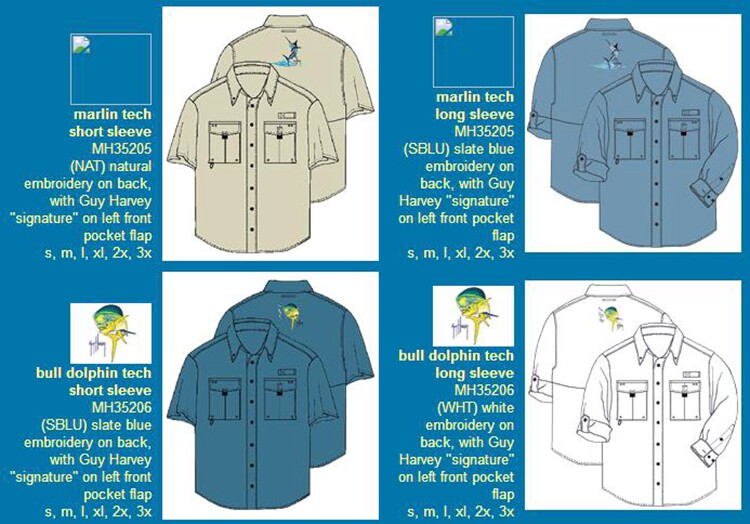 marlin tech short sleeve
MH35205
(NAT) natural embroidery on back, with Guy Harvey "signature" on left front pocket flap
s, m, l, xl, 2x, 3x

marlin tech long sleeve
MH35205
(SBLU) slate blue embroidery on back, with Guy Harvey "signature" on left front pocket flap
s, m, l, xl, 2x, 3x

bull dolphin tech short sleeve
MH35206
(SBLU) slate blue embroidery on back, with Guy Harvey "signature" on left front pocket flap
s, m, l, xl, 2x, 3x

bull dolphin tech long sleeve
MH35206
(WHT) white embroidery on back, with Guy Harvey "signature" on left front pocket flap
s, m, l, xl, 2x, 3x