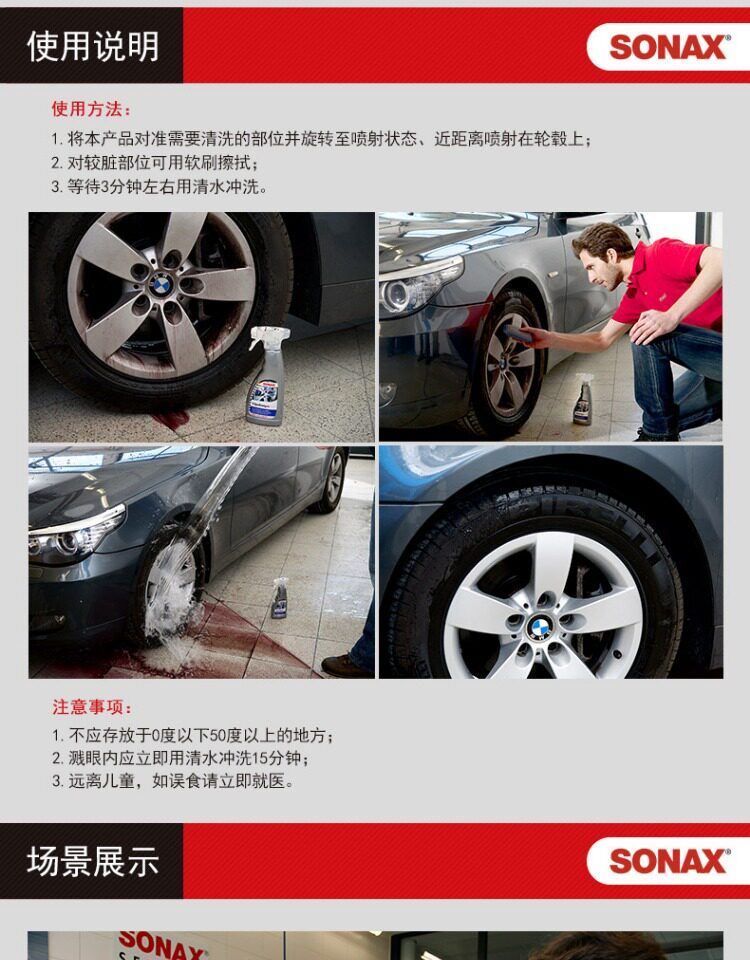 使用说明

SONAX

使用方法：

1. 将本产品对准需要清洗的部位并旋转至喷射状态、近距离喷射在轮毂上；
2. 对较脏部位可用软刷擦拭；
3. 等待3分钟左右用清水冲洗。

注意事项：

1. 不应存放于0度以下50度以上的地方；
2. 溅眼内应立即用清水冲洗15分钟；
3. 远离儿童，如误食请立即就医。

场景展示

SONAX

SONAX