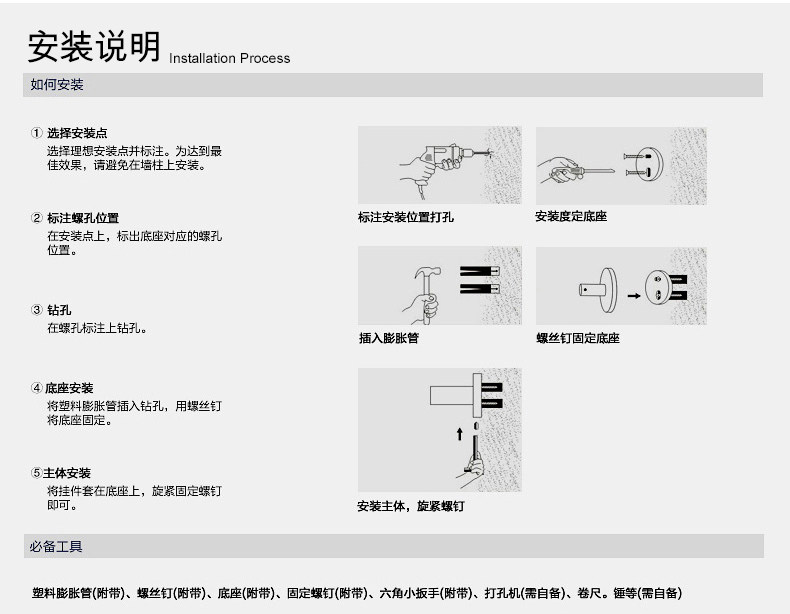 安装说明 Installation Process

如何安装

① 选择安装点
选择理想安装点并标注。为达到最佳效果，请避免在墙柱上安装。

② 标注螺孔位置
在安装点上，标出底座对应的螺孔位置。

③ 钻孔
在螺孔标注上钻孔。

④ 底座安装
将塑料膨胀管插入钻孔，用螺丝钉将底座固定。

⑤主体安装
将挂件套在底座上，旋紧固定螺钉即可。

标注安装位置打孔

安装度定底座

插入膨胀管

螺丝钉固定底座

安装主体，旋紧螺钉

必备工具

塑料膨胀管(附带)、螺丝钉(附带)、底座(附带)、固定螺钉(附带)、六角小扳手(附带)、打孔机(需自备)、卷尺。锤等(需自备)