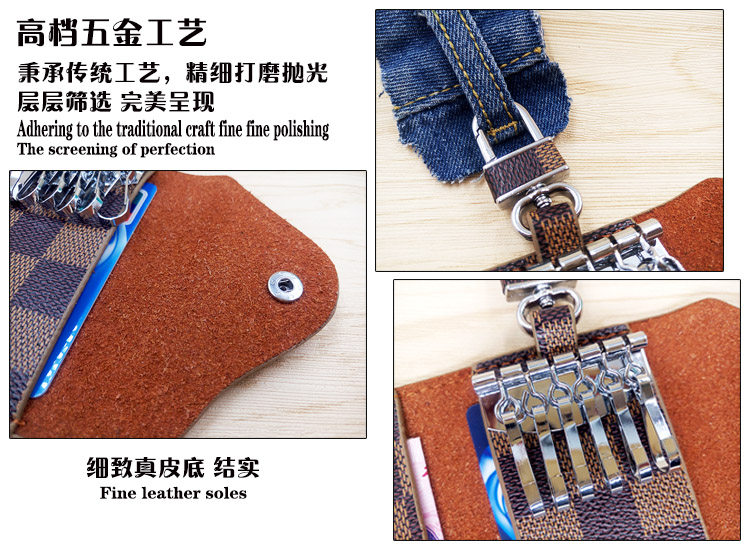 高档五金工艺

秉承传统工艺，精细打磨抛光
层层筛选 完美呈现
Adhering to the traditional craft fine fine polishing
The screening of perfection

细致真皮底 结实
Fine leather soles