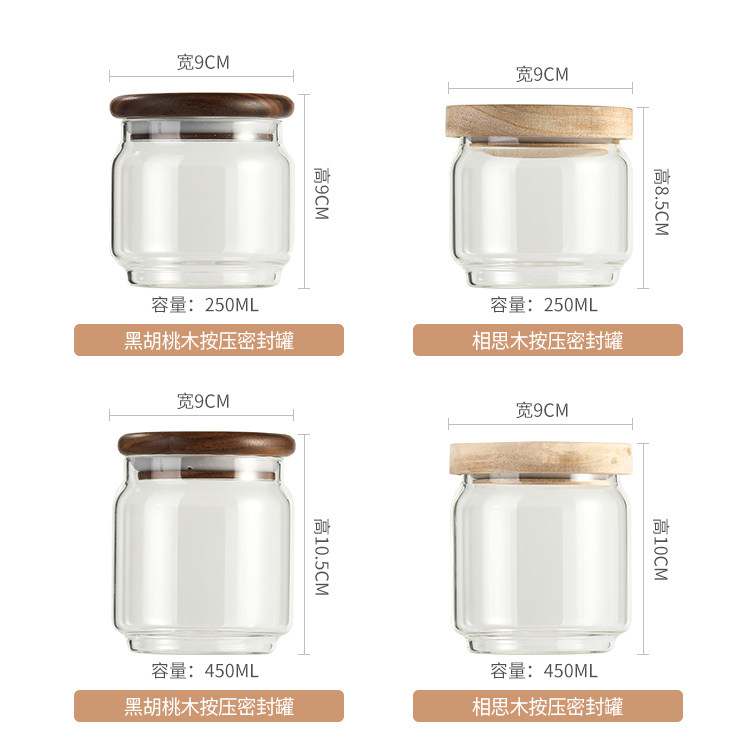 宽9CM
高9CM
容量：250ML
黑胡桃木按压密封罐

宽9CM
高8.5CM
容量：250ML
相思木按压密封罐

宽9CM
高10.5CM
容量：450ML
黑胡桃木按压密封罐

宽9CM
高10CM
容量：450ML
相思木按压密封罐