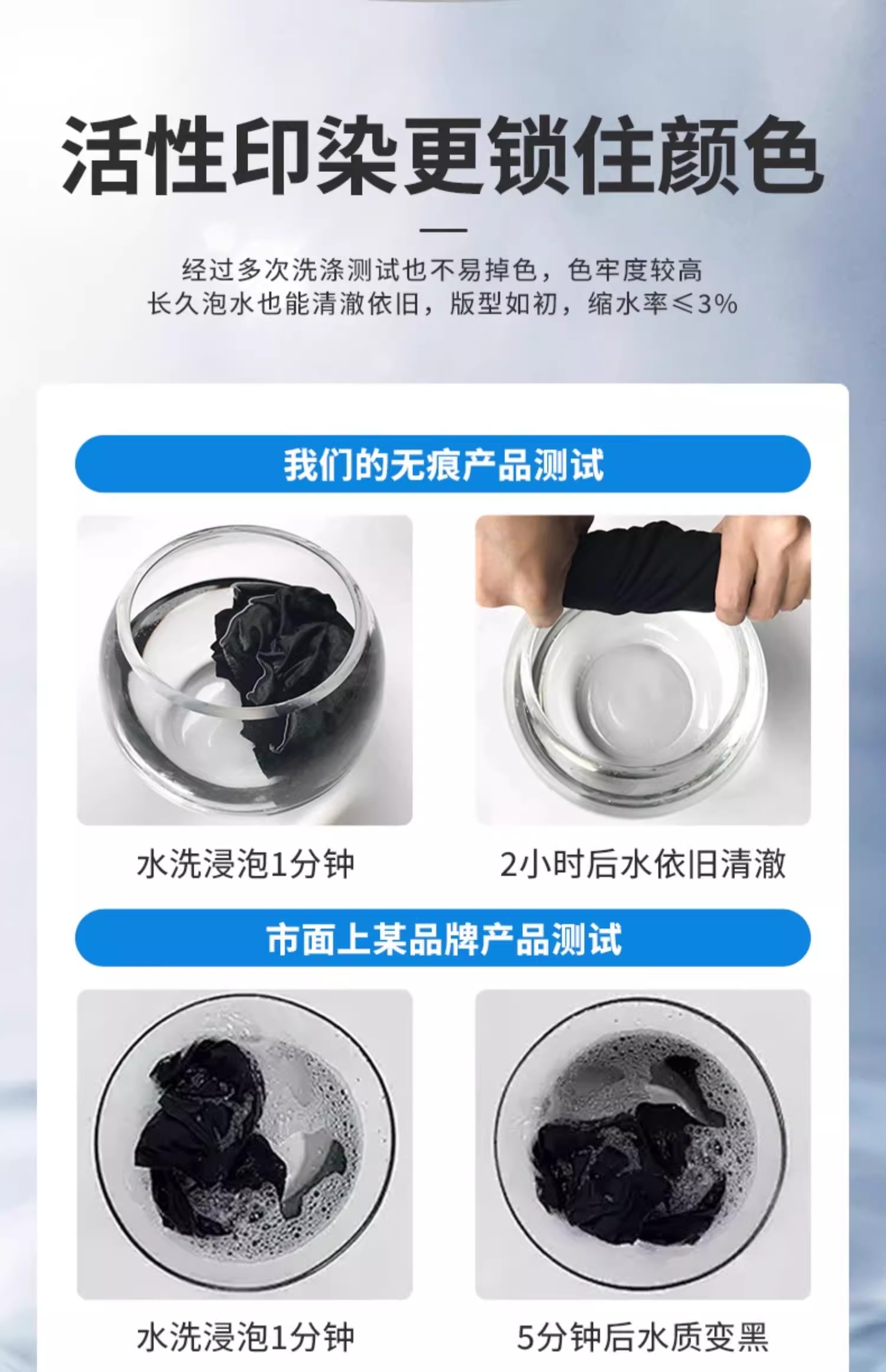 活性印染更锁住颜色

经过多次洗涤测试也不易掉色，色牢度较高
长久泡水也能清澈依旧，版型如初，缩水率≤3%

我们的无痕产品测试

水洗浸泡1分钟

2小时后水依旧清澈

市面上某品牌产品测试

水洗浸泡1分钟

5分钟后水质变黑