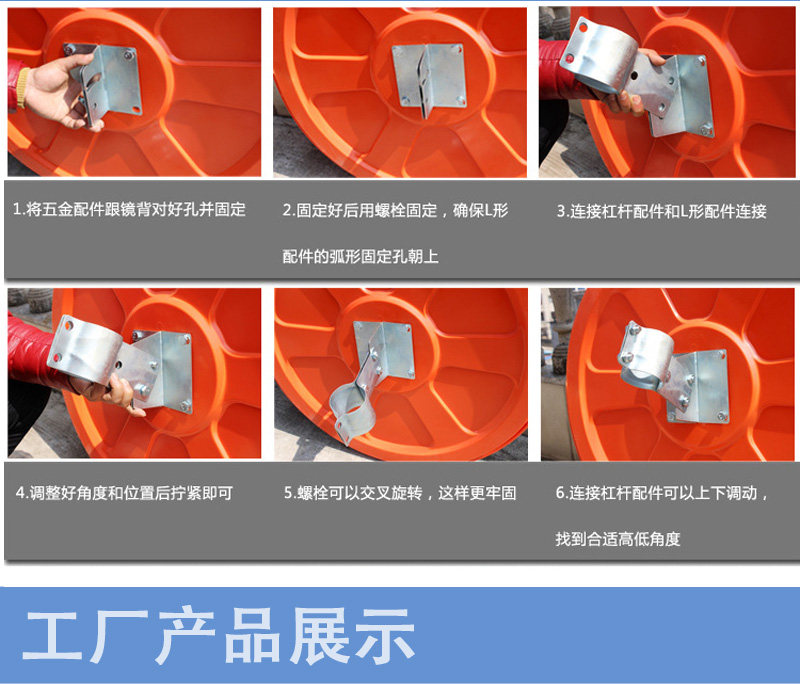 1.将五金配件跟镜背对好孔并固定

2.固定好后用螺栓固定，确保L形配件的弧形固定孔朝上

3.连接杠杆配件和L形配件连接

4.调整好角度和位置后拧紧即可

5.螺栓可以交叉旋转，这样更牢固

6.连接杠杆配件可以上下调动，找到合适高低角度

工厂产品展示