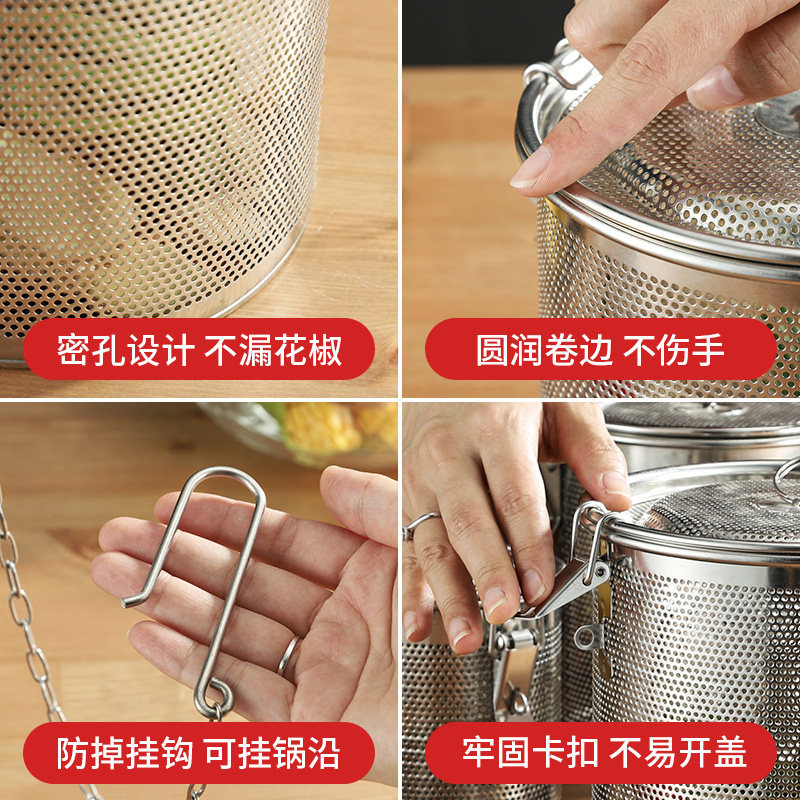 密孔设计 不漏花椒

圆润卷边 不伤手

防掉挂钩 可挂锅沿

牢固卡扣 不易开盖