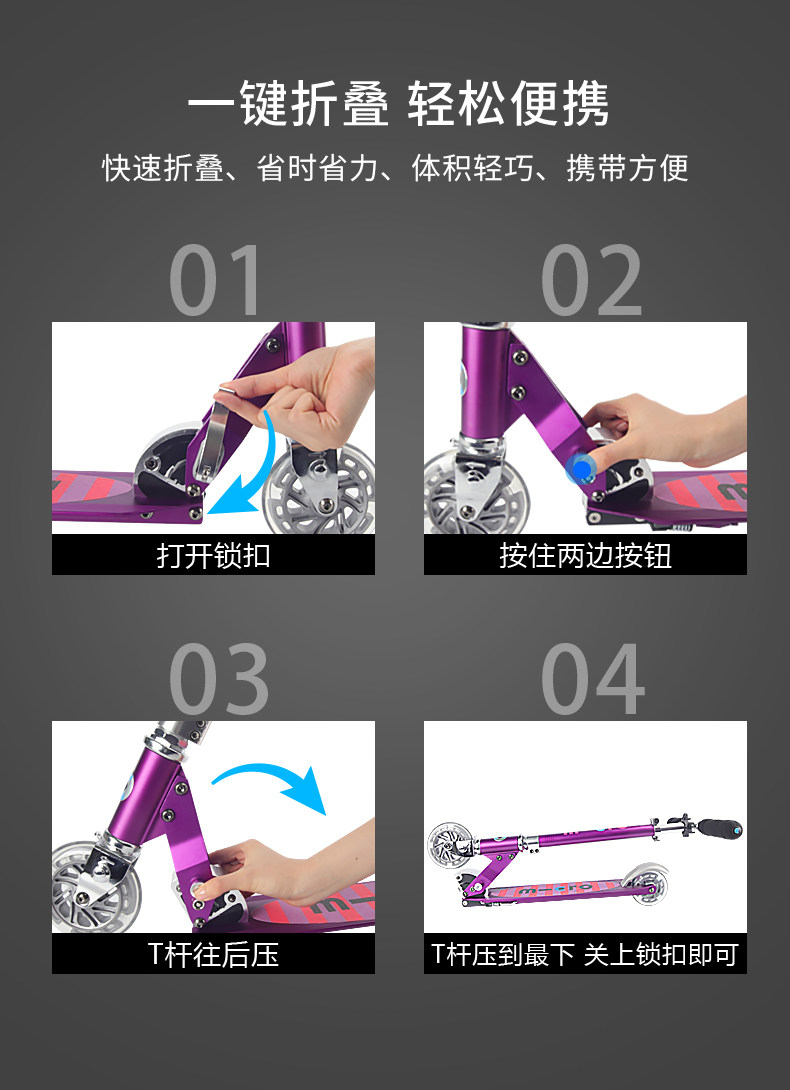 一键折叠 轻松便携

快速折叠、省时省力、体积轻巧、携带方便

01

打开锁扣

02

按住两边按钮

03

T杆往后压

04

T杆压到最下 关上锁扣即可