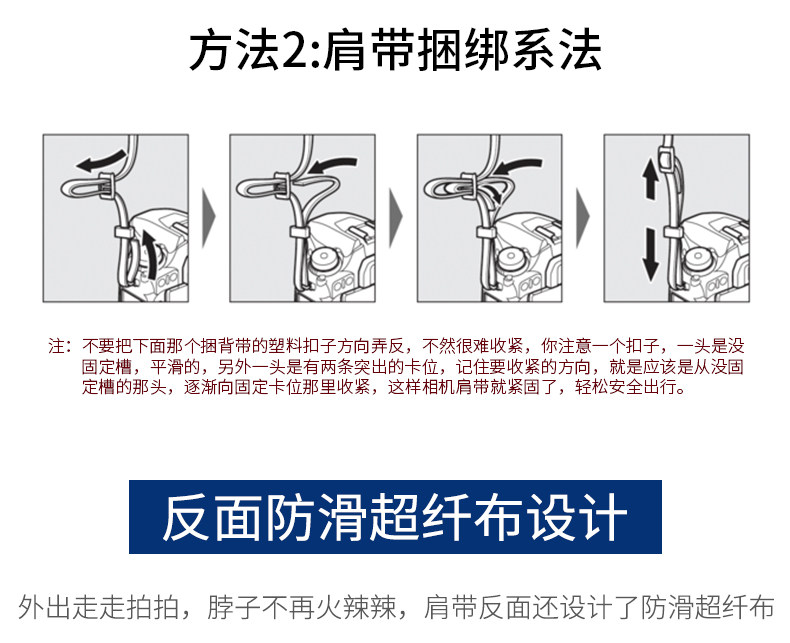 方法2:肩带捆绑系法

注：不要把下面那个捆背带的塑料扣子方向弄反，不然很难收紧，你注意一个扣子，一头是没固定槽，平滑的，另外一头是有两条突出的卡位，记住要收紧的方向，就是应该是从没固定槽的那头，逐渐向固定卡位那里收紧，这样相机肩带就紧固了，轻松安全出行。

反面防滑超纤布设计

外出走走拍拍，脖子不再火辣辣，肩带反面还设计了防滑超纤布