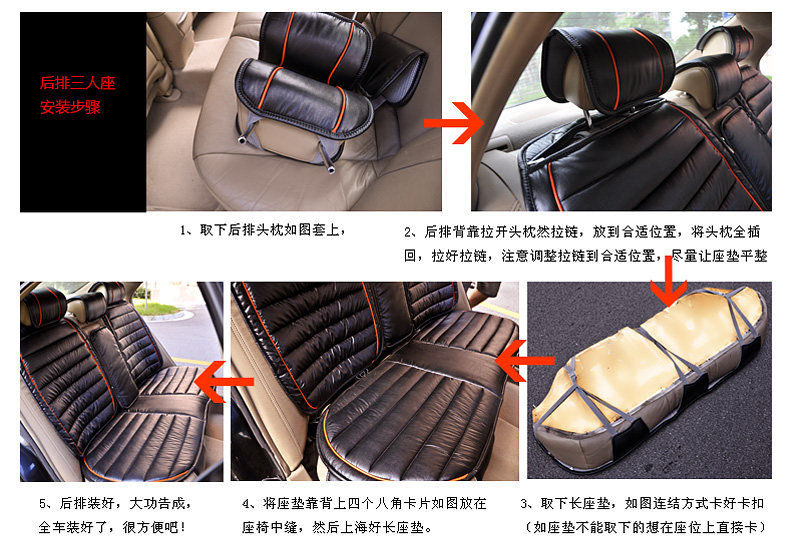 后排三人座
安装步骤

1、取下后排头枕如图套上，

2、后排背靠拉开头枕然拉链，放到合适位置，将头枕全插回，拉好拉链，注意调整拉链到合适位置，尽量让座垫平整

5、后排装好，大功告成，全车装好了，很方便吧！

4、将座垫靠背上四个八角卡片如图放在座椅中缝，然后上海好长座垫。

3、取下长座垫，如图连结方式卡好卡扣（如座垫不能取下的想在座位上直接卡）