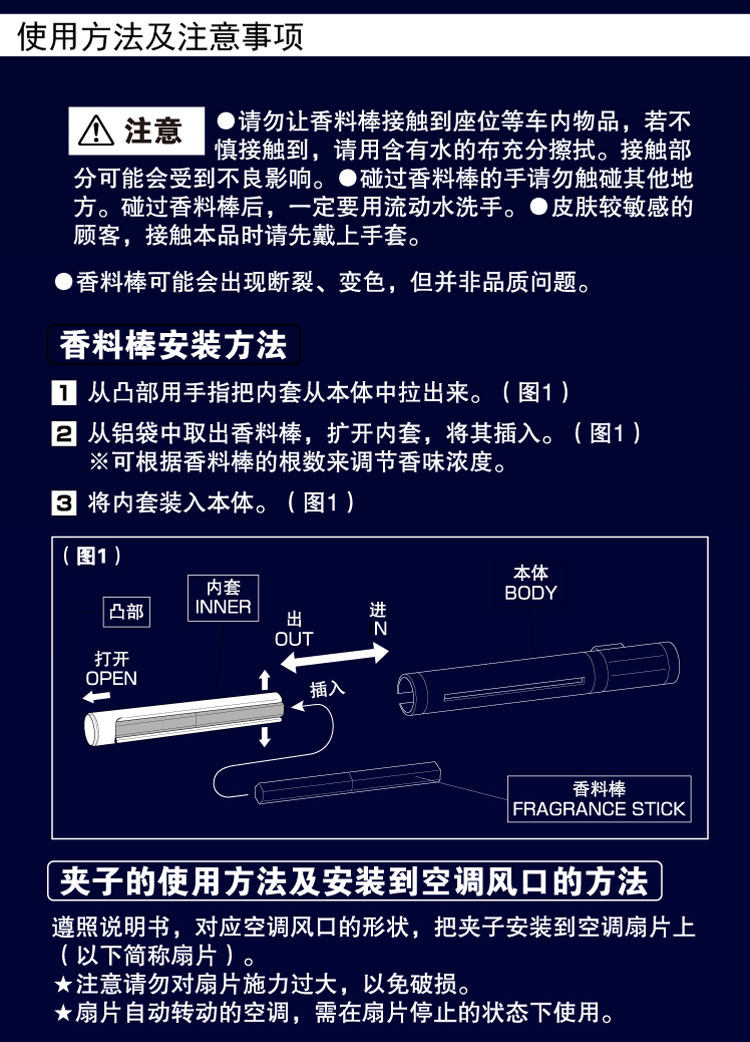 使用方法及注意事项

⚠ 注意 ●请勿让香料棒接触到座位等车内物品，若不慎接触到，请用含有水的布充分擦拭。接触部分可能会受到不良影响。●碰过香料棒的手请勿触碰其他地方。碰过香料棒后，一定要用流动水洗手。●皮肤较敏感的顾客，接触本品时请先戴上手套。

●香料棒可能会出现断裂、变色，但并非品质问题。

香料棒安装方法

1 从凸部用手指把内套从本体中拉出来。（图1）

2 从铝袋中取出香料棒，扩开内套，将其插入。（图1）
※可根据香料棒的根数来调节香味浓度。

3 将内套装入本体。（图1）

（图1）

凸部

内套
INNER

出
OUT

进
N

本体
BODY

打开
OPEN

插入

香料棒
FRAGRANCE STICK

夹子的使用方法及安装到空调风口的方法

遵照说明书，对应空调风口的形状，把夹子安装到空调扇片上（以下简称扇片）。
★注意请勿对扇片施力过大，以免破损。
★扇片自动转动的空调，需在扇片停止的状态下使用。