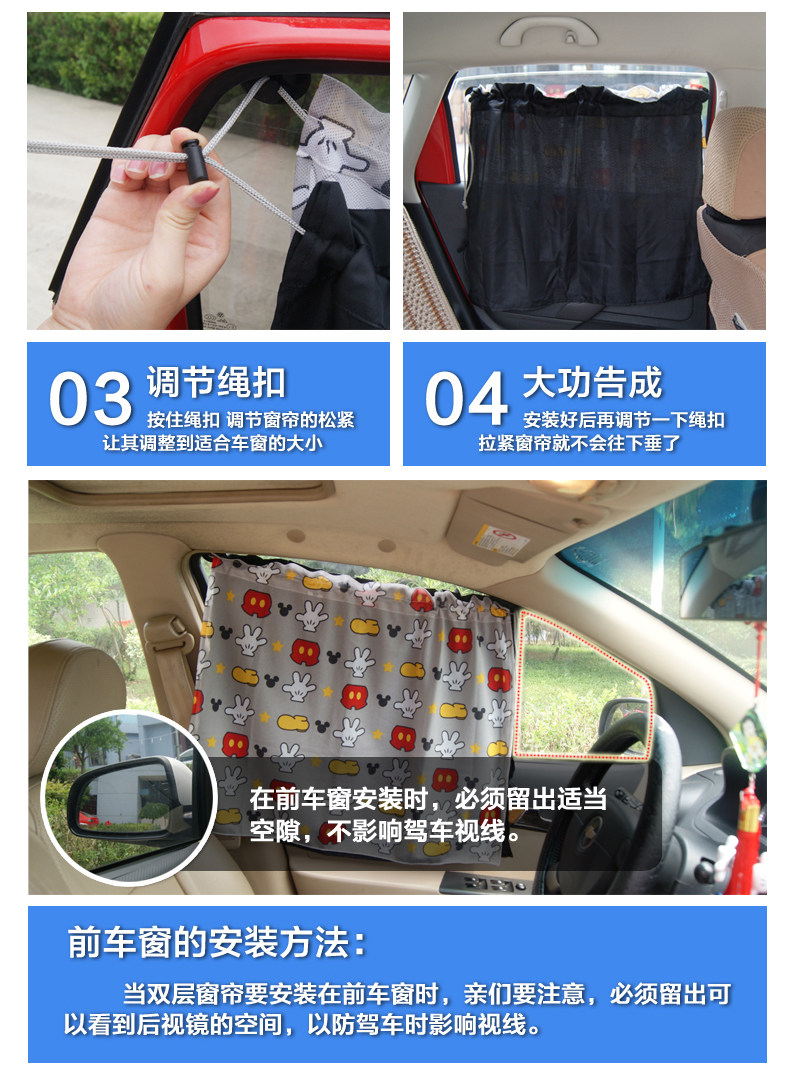 03 调节绳扣
按住绳扣 调节窗帘的松紧
让其调整到适合车窗的大小

04 大功告成
安装好后再调节一下绳扣
拉紧窗帘就不会往下垂了

在前车窗安装时，必须留出适当空隙，不影响驾车视线。

前车窗的安装方法：

当双层窗帘要安装在前车窗时，亲们要注意，必须留出可以看到后视镜的空间，以防驾车时影响视线。