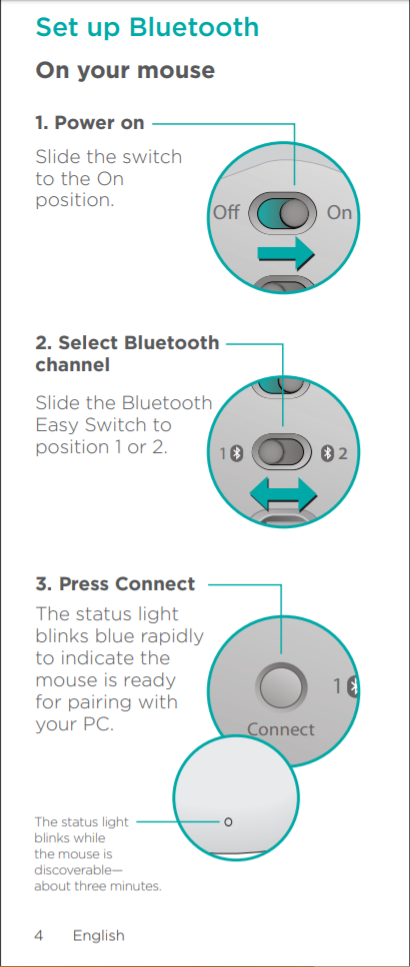 Set up Bluetooth

On your mouse

1. Power on

Slide the switch to the On position.

Off On

2. Select Bluetooth channel

Slide the Bluetooth Easy Switch to position 1 or 2.

1 2

3. Press Connect

The status light blinks blue rapidly to indicate the mouse is ready for pairing with your PC.

Connect 1

The status light blinks while the mouse is discoverable— about three minutes.

4 English