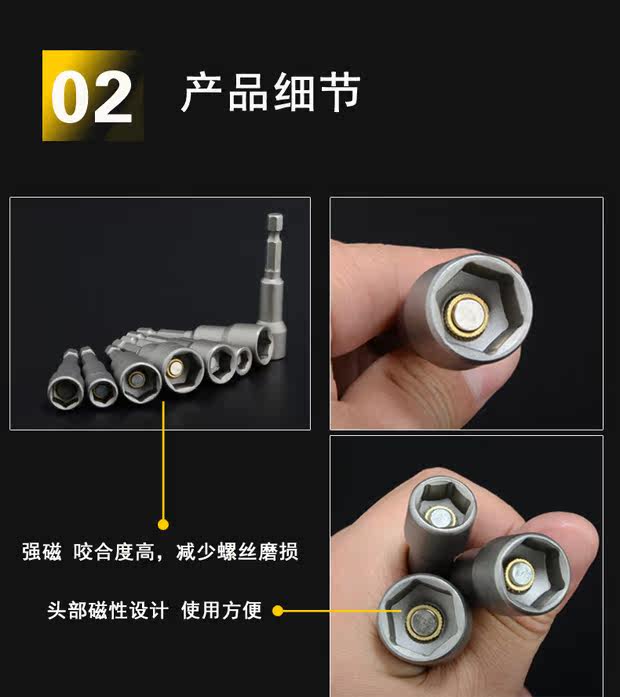 02 产品细节

强磁 咬合度高，减少螺丝磨损

头部磁性设计 使用方便