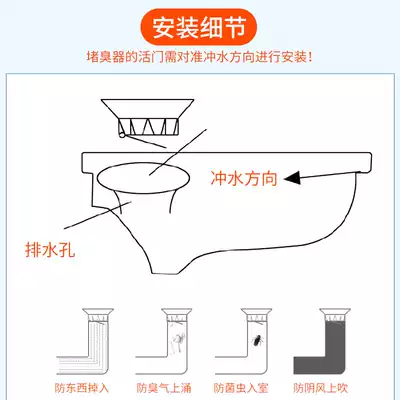 安装细节

堵臭器的活门需对准冲水方向进行安装！

冲水方向

排水孔

防东西掉入

防臭气上涌

防菌虫入室

防阴风上吹