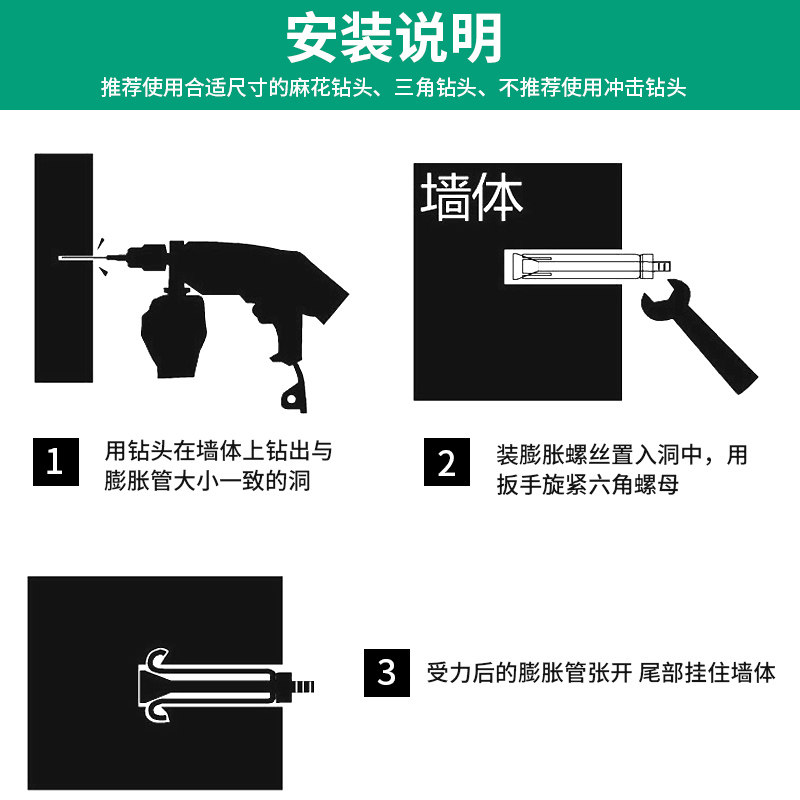 安装说明

推荐使用合适尺寸的麻花钻头、三角钻头、不推荐使用冲击钻头

墙体

1 用钻头在墙体上钻出与膨胀管大小一致的洞

2 装膨胀螺丝置入洞中，用扳手旋紧六角螺母

3 受力后的膨胀管张开 尾部挂住墙体