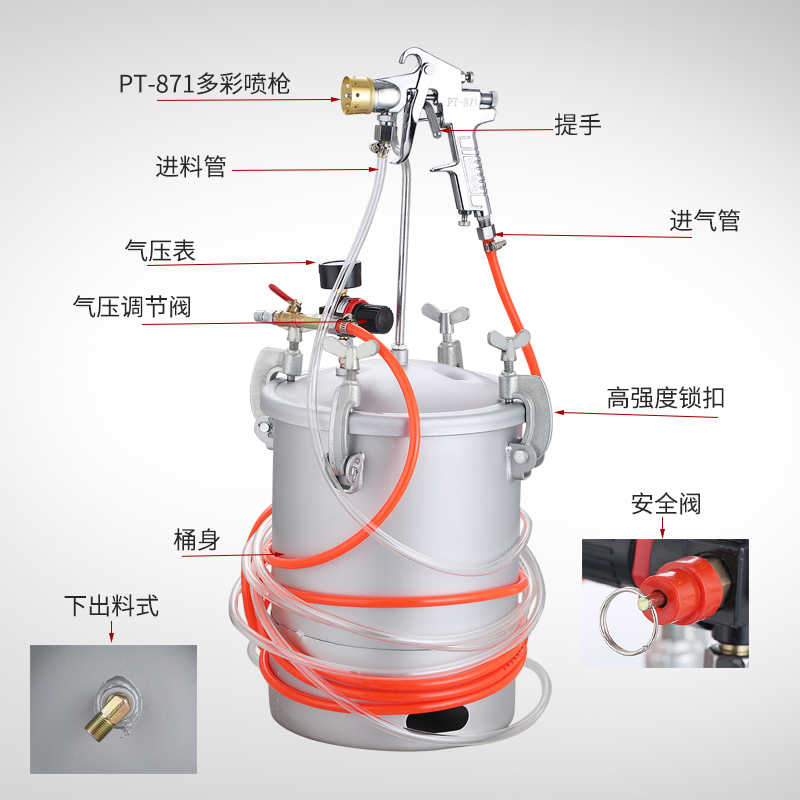 PT-871多彩喷枪

PT-871

提手

进料管

进气管

气压表

气压调节阀

高强度锁扣

安全阀

桶身

下出料式