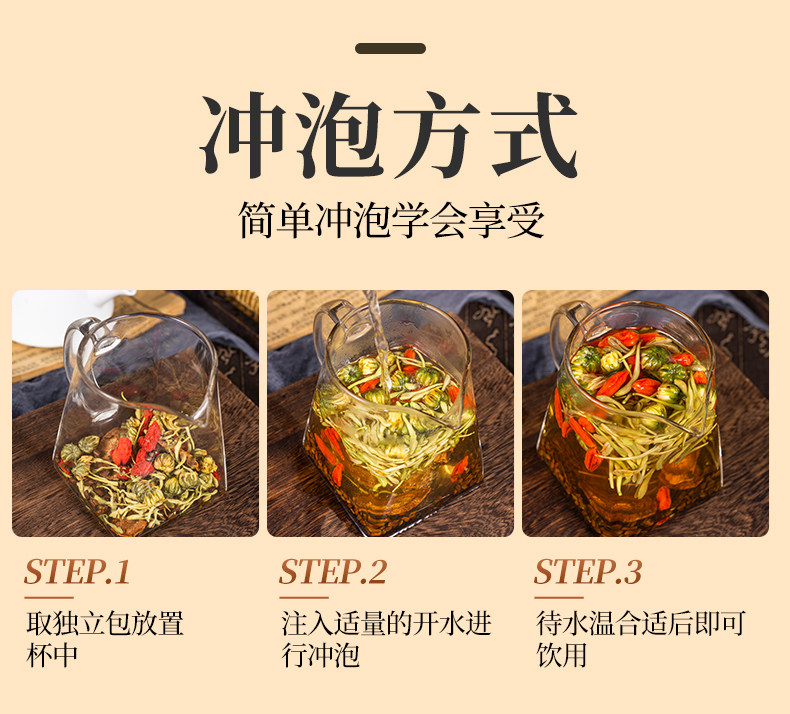 冲泡方式

简单冲泡学会享受

STEP.1

取独立包放置杯中

STEP.2

注入适量的开水进行冲泡

STEP.3

待水温合适后即可饮用