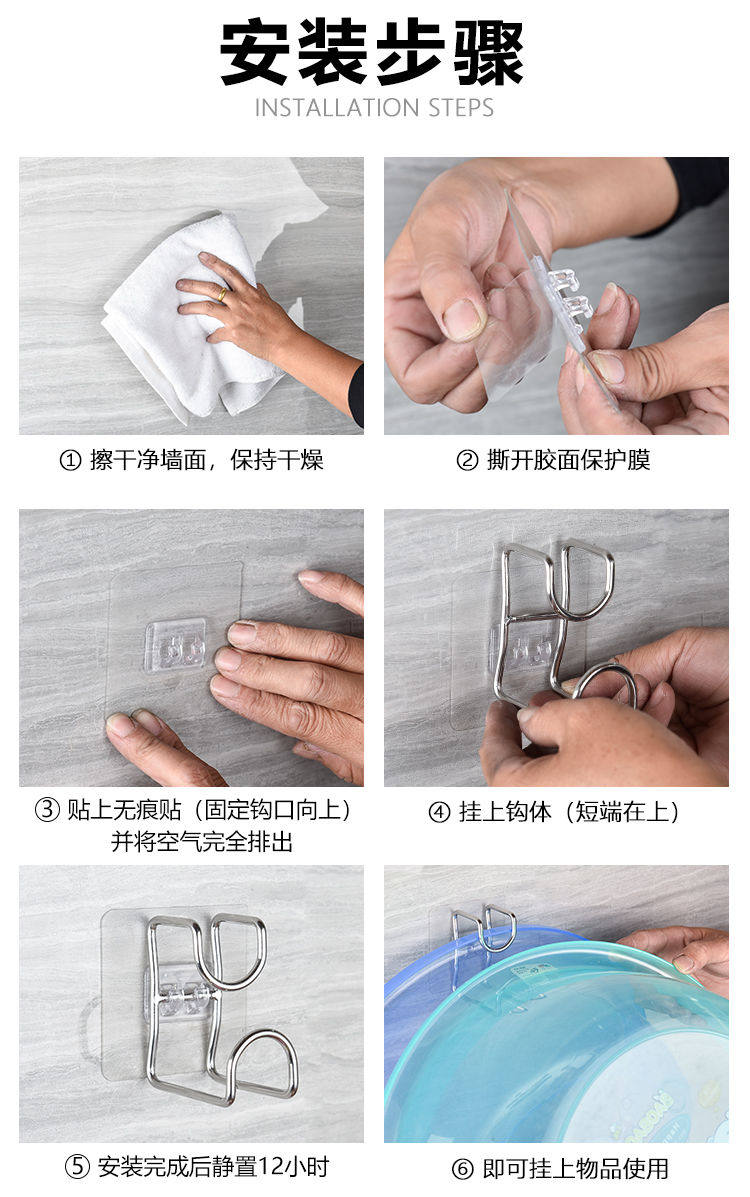 安装步骤
INSTALLATION STEPS

① 擦干净墙面，保持干燥

② 撕开胶面保护膜

③ 贴上无痕贴（固定钩口向上）并将空气完全排出

④ 挂上钩体（短端在上）

⑤ 安装完成后静置12小时

⑥ 即可挂上物品使用