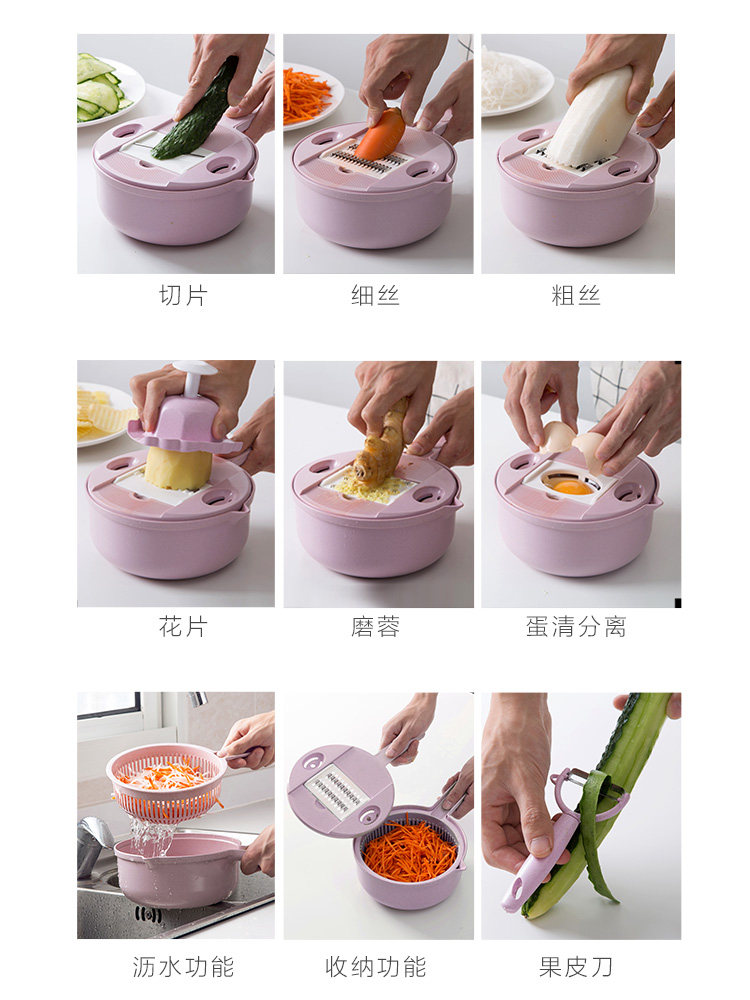 切片

细丝

粗丝

花片

磨蓉

蛋清分离

沥水功能

收纳功能

果皮刀