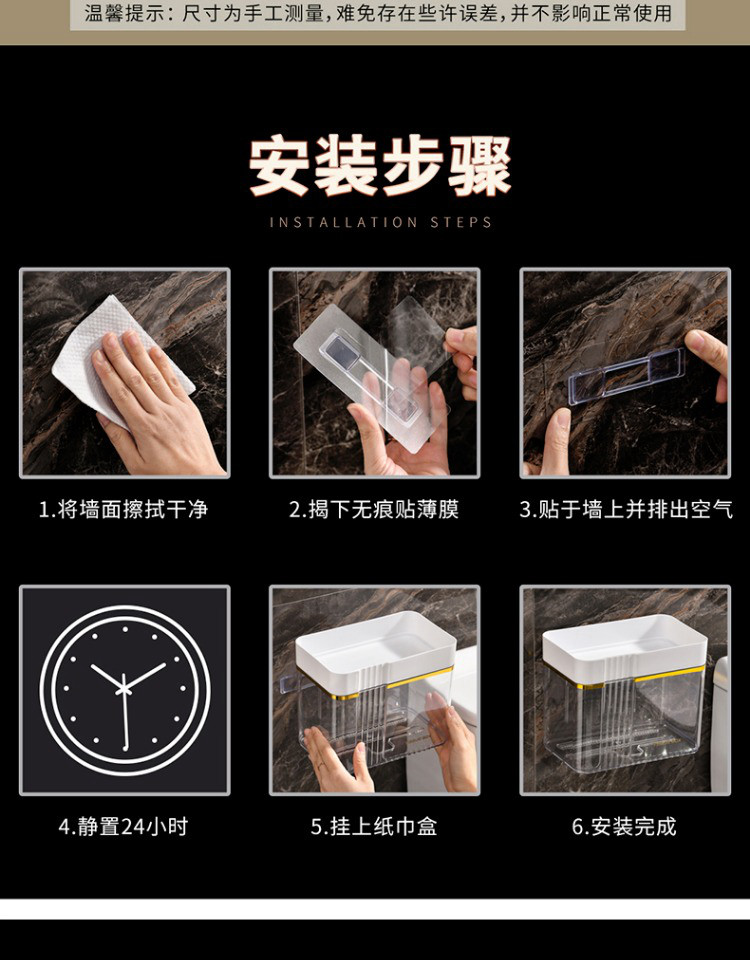 温馨提示：尺寸为手工测量，难免存在些许误差，并不影响正常使用

安装步骤
INSTALLATION STEPS

1.将墙面擦拭干净

2.揭下无痕贴薄膜

3.贴于墙上并排出空气

4.静置24小时

5.挂上纸巾盒

6.安装完成