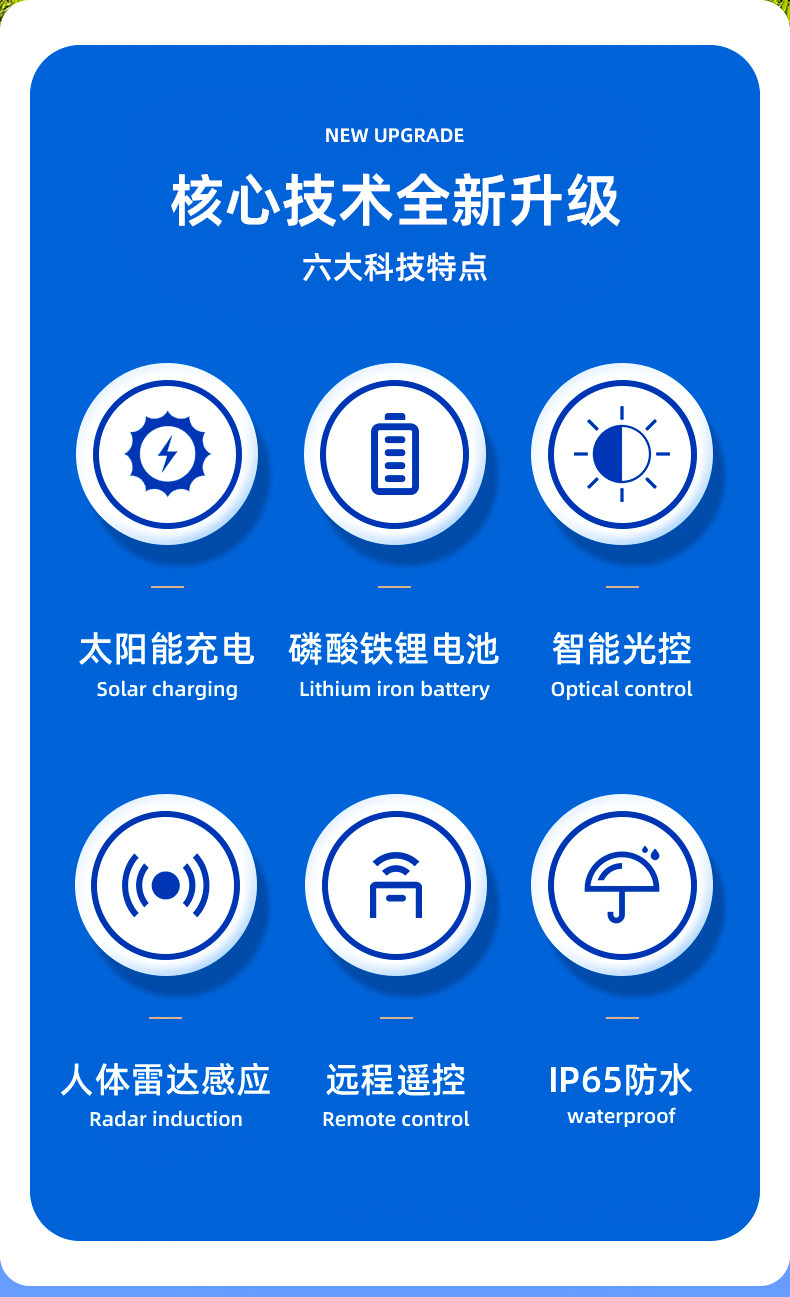 NEW UPGRADE

核心技术全新升级

六大科技特点

太阳能充电
Solar charging

磷酸铁锂电池
Lithium iron battery

智能光控
Optical control

人体雷达感应
Radar induction

远程遥控
Remote control

IP65防水
waterproof