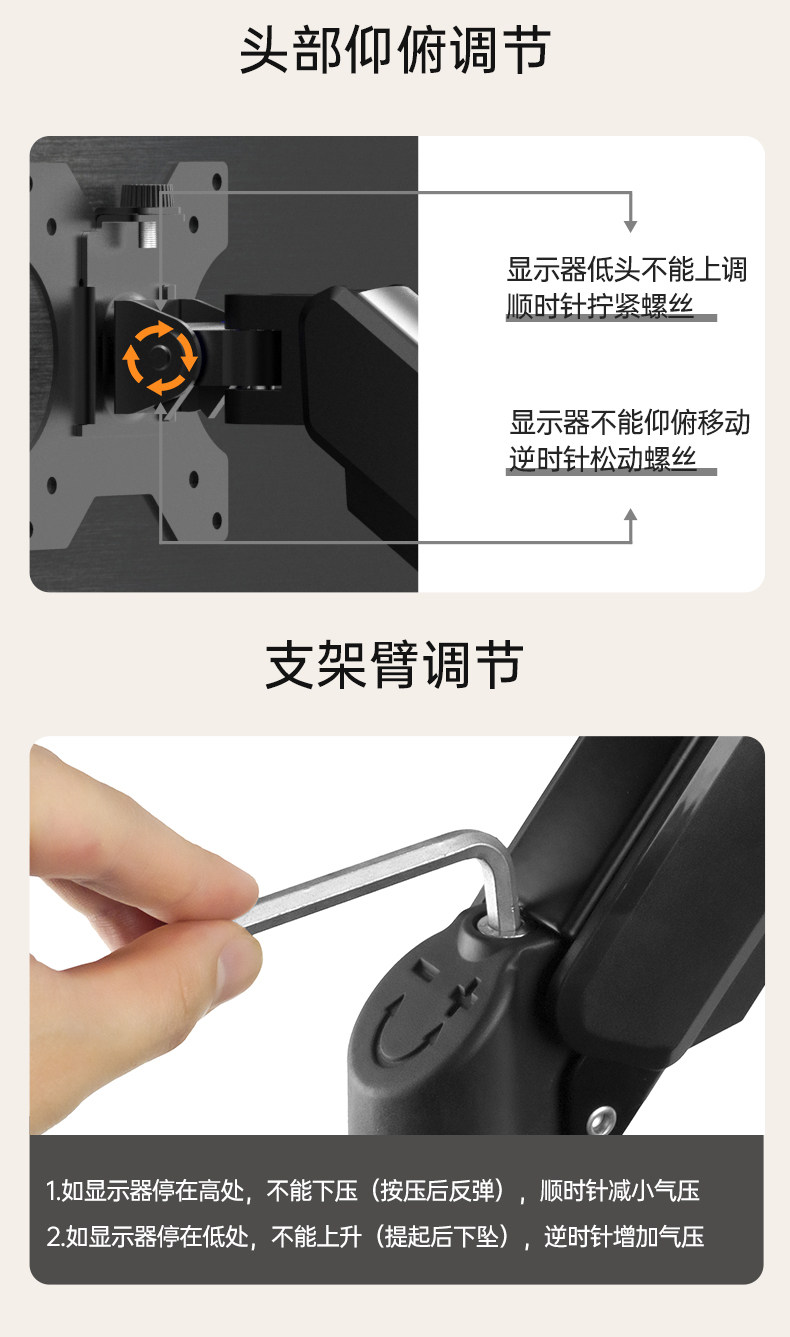 头部仰俯调节

显示器低头不能上调
顺时针拧紧螺丝

显示器不能仰俯移动
逆时针松动螺丝

支架臂调节

- +

1.如显示器停在高处，不能下压（按压后反弹），顺时针减小气压
2.如显示器停在低处，不能上升（提起后下坠），逆时针增加气压