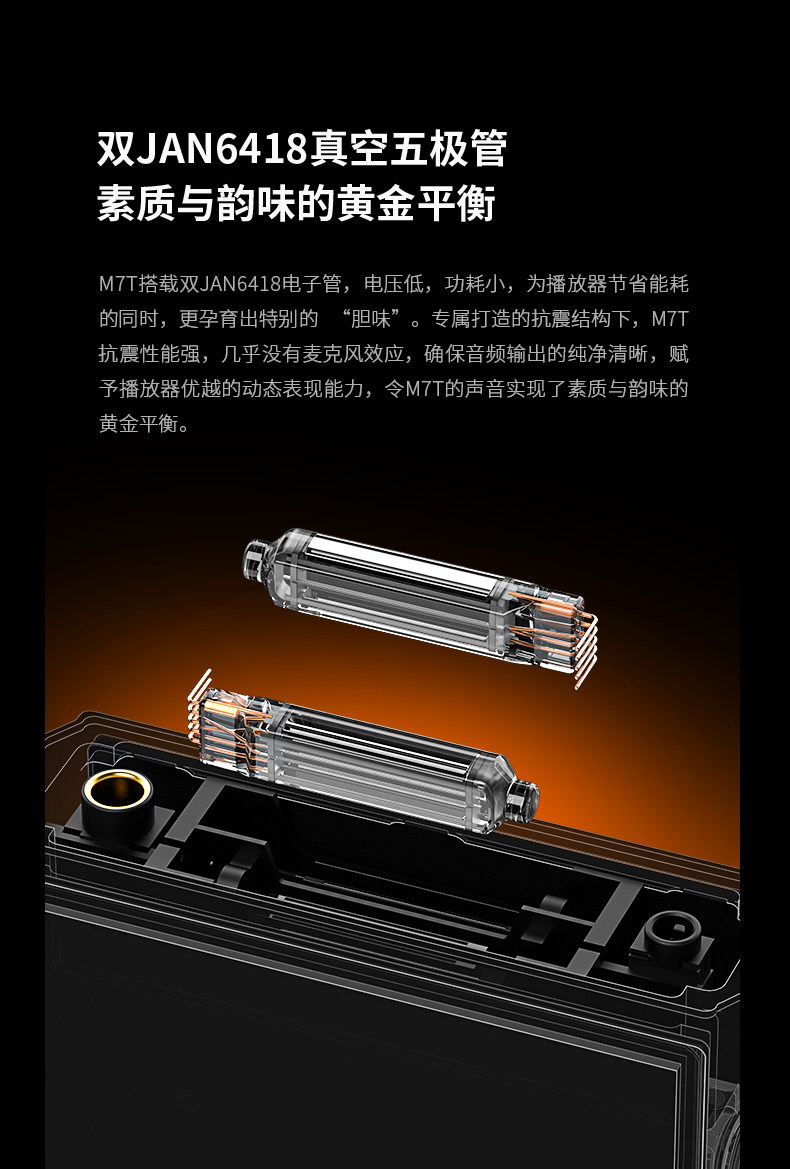 双JAN6418真空五极管
素质与韵味的黄金平衡

M7T搭载双JAN6418电子管，电压低，功耗小，为播放器节省能耗的同时，更孕育出特别的 “胆味”。专属打造的抗震结构下，M7T抗震性能强，几乎没有麦克风效应，确保音频输出的纯净清晰，赋予播放器优越的动态表现能力，令M7T的声音实现了素质与韵味的黄金平衡。