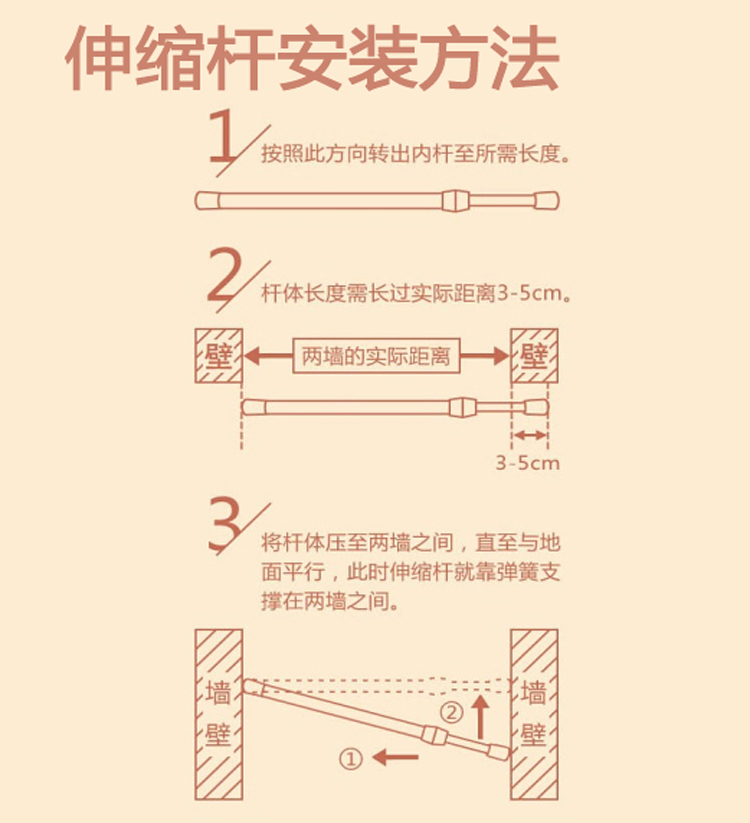 伸缩杆安装方法

1 按照此方向转出内杆至所需长度。

2 杆体长度需长过实际距离3-5cm。

壁 两墙的实际距离 壁

3-5cm

3 将杆体压至两墙之间，直至与地面平行，此时伸缩杆就靠弹簧支撑在两墙之间。

墙壁 ② ① 墙壁