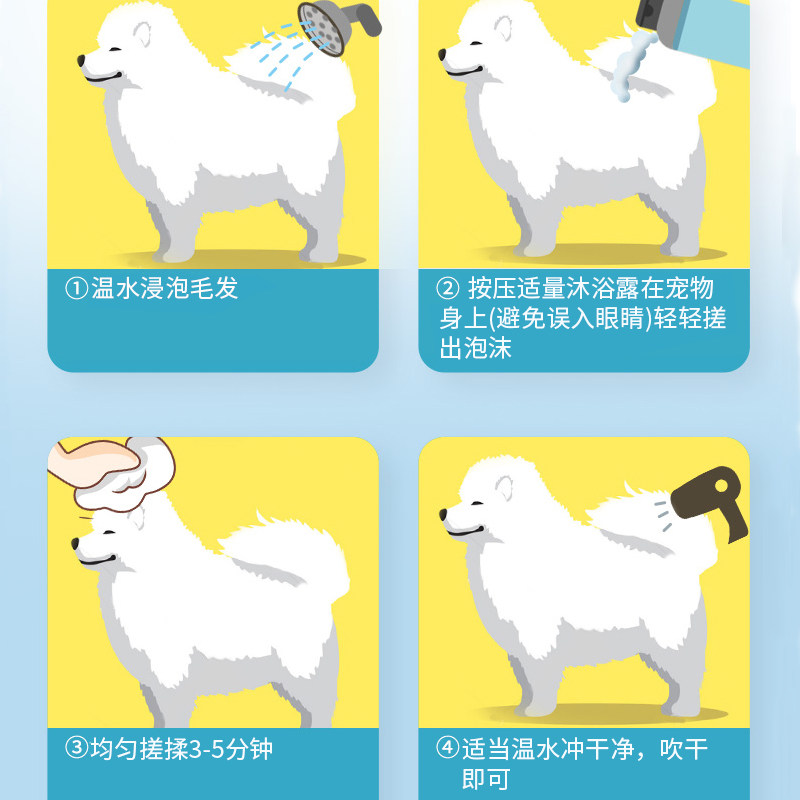 ①温水浸泡毛发

② 按压适量沐浴露在宠物身上(避免误入眼睛)轻轻搓出泡沫

③均匀搓揉3-5分钟

④适当温水冲干净，吹干即可