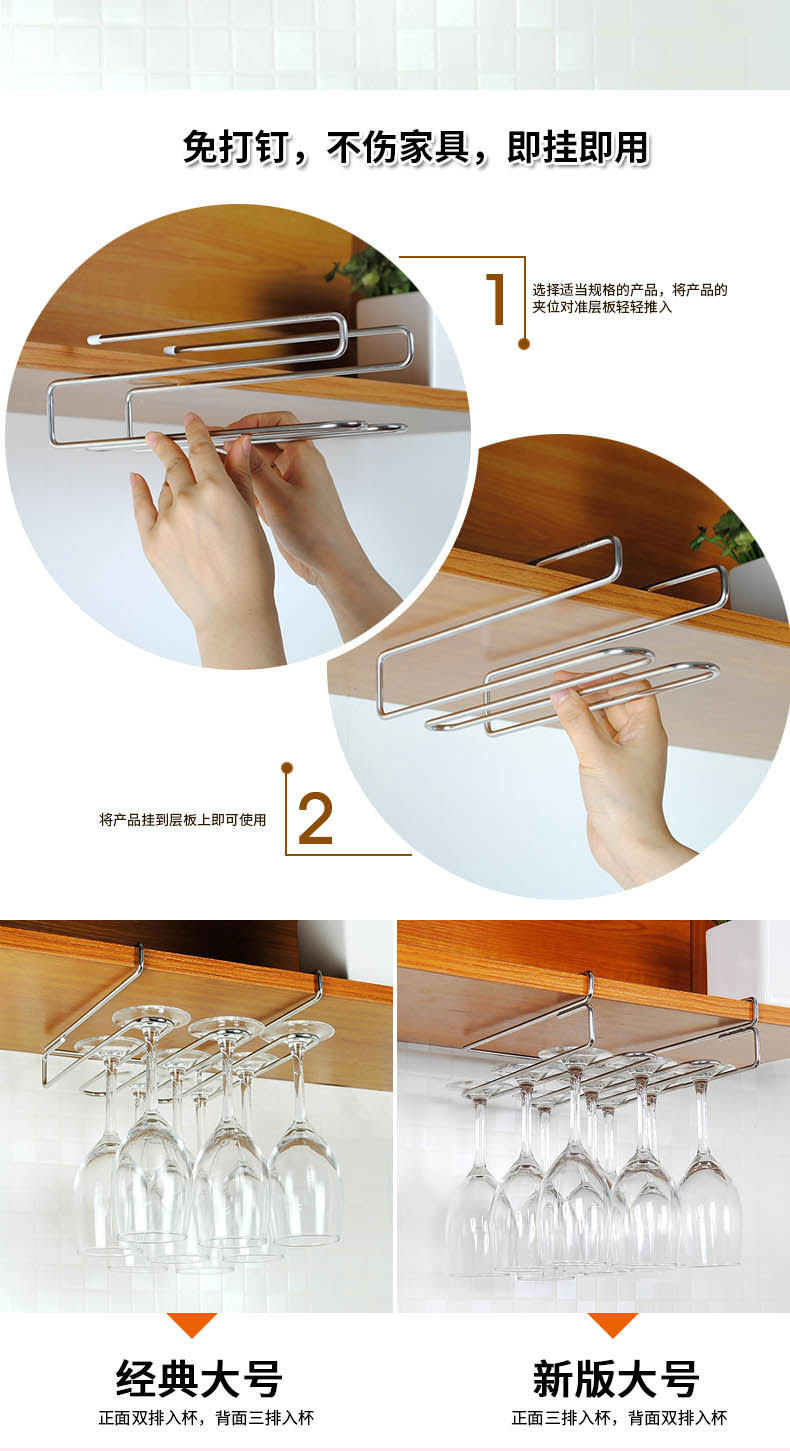 免打钉，不伤家具，即挂即用

1
选择适当规格的产品，将产品的夹位对准层板轻轻推入

将产品挂到层板上即可使用
2

经典大号
正面双排入杯，背面三排入杯

新版大号
正面三排入杯，背面双排入杯