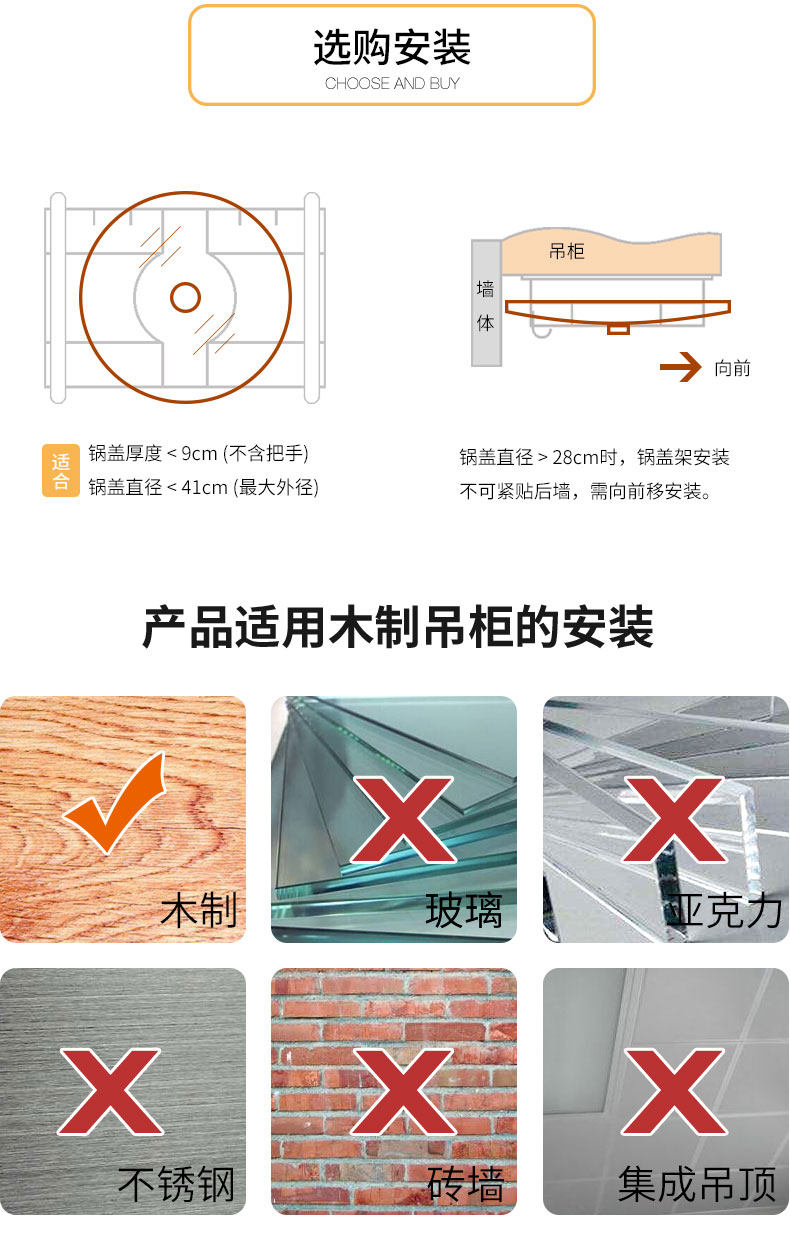 选购安装
CHOOSE AND BUY

吊柜
墙体
向前

适合
锅盖厚度 < 9cm (不含把手)
锅盖直径 < 41cm (最大外径)

锅盖直径 > 28cm时，锅盖架安装不可紧贴后墙，需向前移安装。

产品适用木制吊柜的安装

木制
玻璃
亚克力
不锈钢
砖墙
集成吊顶