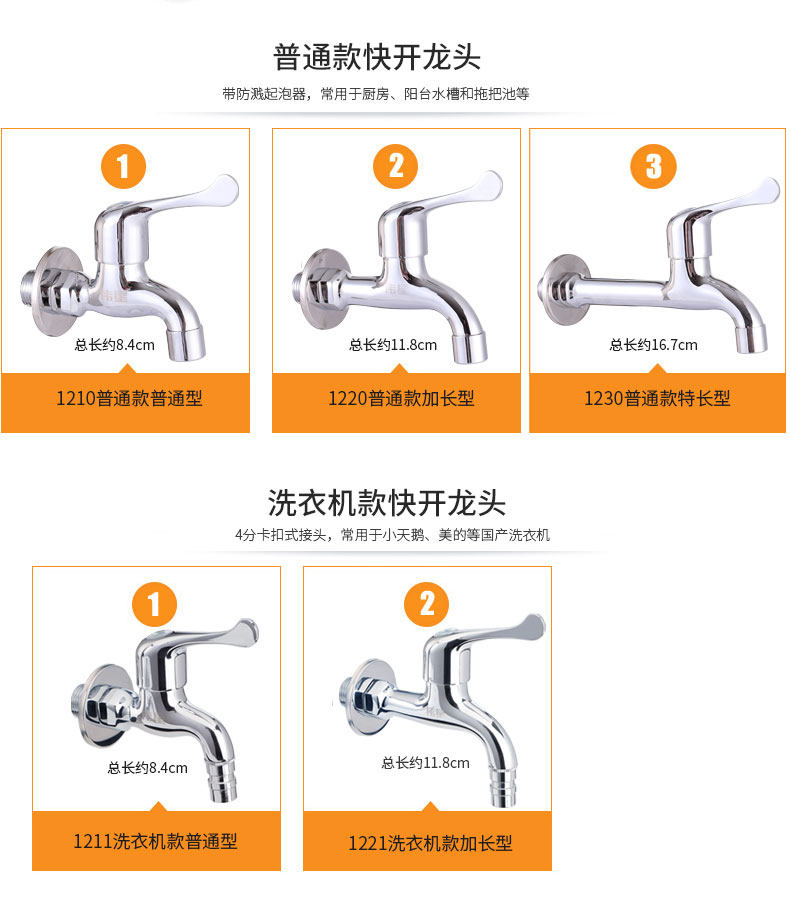 普通款快开龙头
带防溅起泡器，常用于厨房、阳台水槽和拖把池等

1
总长约8.4cm
1210普通款普通型

2
总长约11.8cm
1220普通款加长型

3
总长约16.7cm
1230普通款特长型

洗衣机款快开龙头
4分卡扣式接头，常用于小天鹅、美的等国产洗衣机

1
总长约8.4cm
1211洗衣机款普通型

2
总长约11.8cm
1221洗衣机款加长型