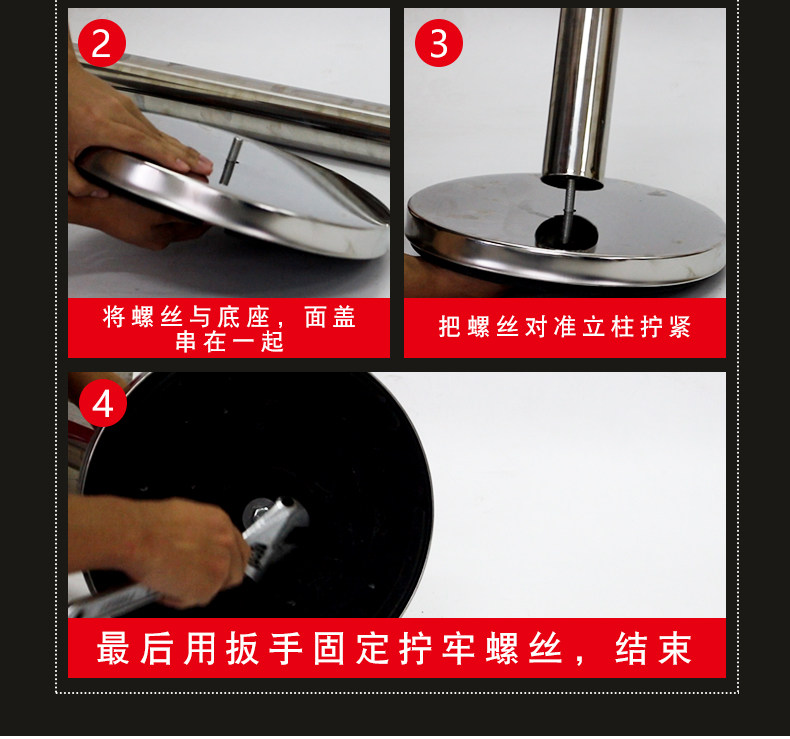 2

将螺丝与底座，面盖串在一起

3

把螺丝对准立柱拧紧

4

最后用扳手固定拧牢螺丝，结束