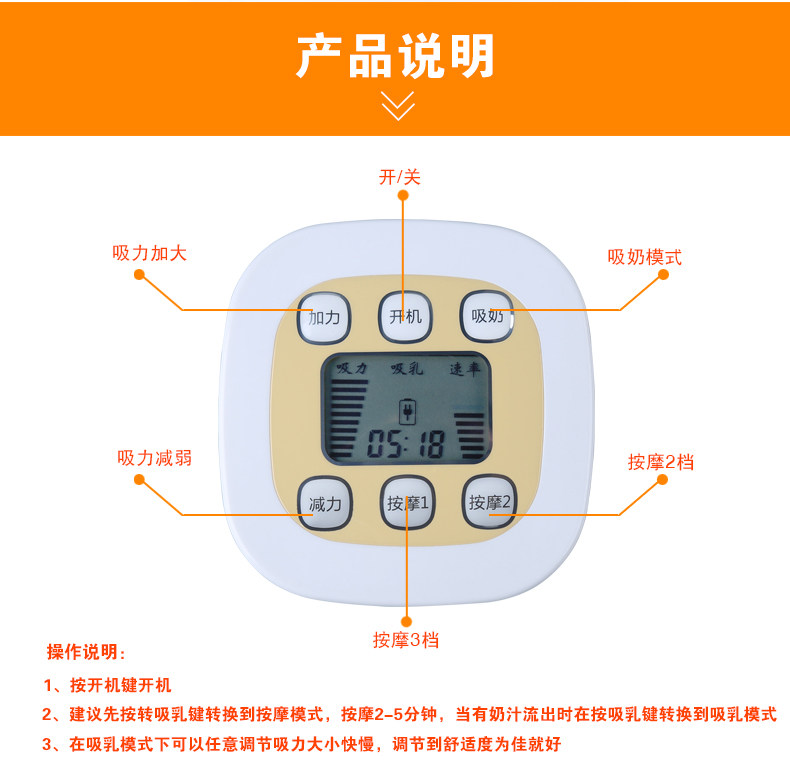 产品说明

开/关

吸力加大

吸奶模式

加力

开机

吸奶

吸力 吸乳 速率

05:18

吸力减弱

按摩2档

减力

按摩1

按摩2

按摩3档

操作说明：

1、按开机键开机

2、建议先按转吸乳键转换到按摩模式，按摩2-5分钟，当有奶汁流出时在按吸乳键转换到吸乳模式

3、在吸乳模式下可以任意调节吸力大小快慢，调节到舒适度为佳就好