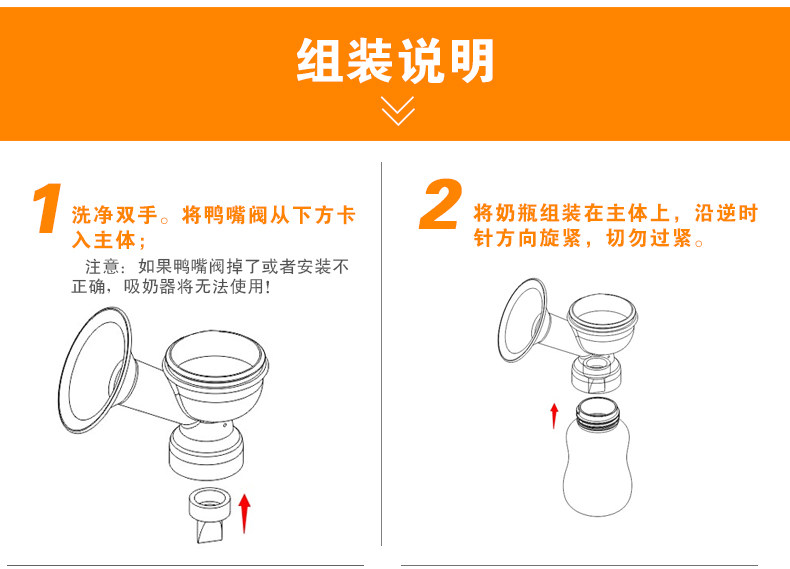 组装说明

1 洗净双手。将鸭嘴阀从下方卡入主体；

注意：如果鸭嘴阀掉了或者安装不正确，吸奶器将无法使用！

2 将奶瓶组装在主体上，沿逆时针方向旋紧，切勿过紧。