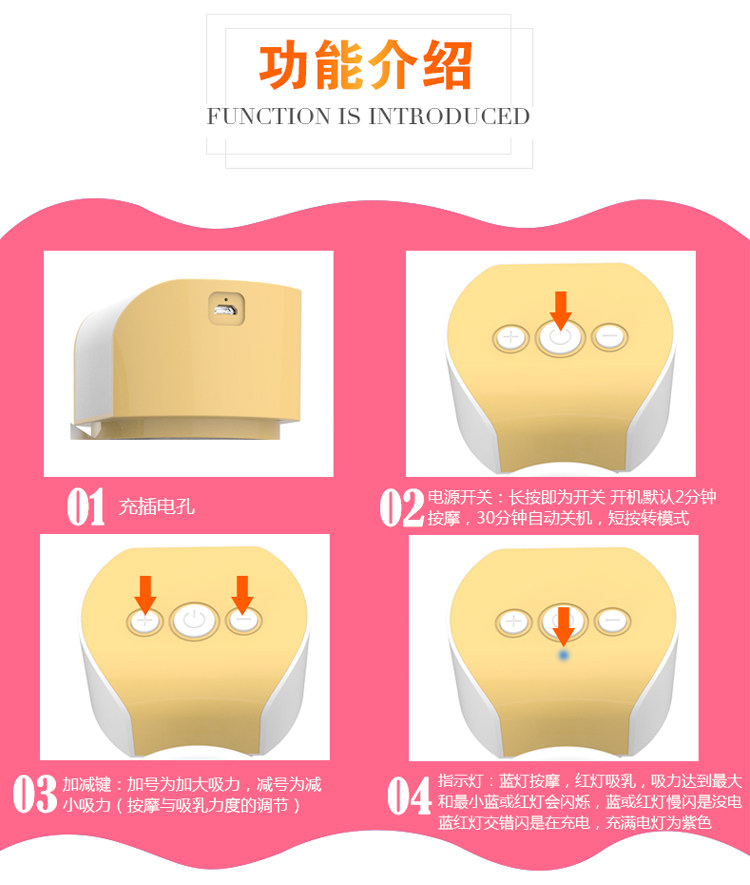 功能介绍
FUNCTION IS INTRODUCED

01 充插电孔

02 电源开关：长按即为开关 开机默认2分钟按摩，30分钟自动关机，短按转模式

03 加减键：加号为加大吸力，减号为减小吸力（按摩与吸乳力度的调节）

04 指示灯：蓝灯按摩，红灯吸乳，吸力达到最大和最小蓝或红灯会闪烁，蓝或红灯慢闪是没电 蓝红灯交错闪是在充电，充满电灯为紫色