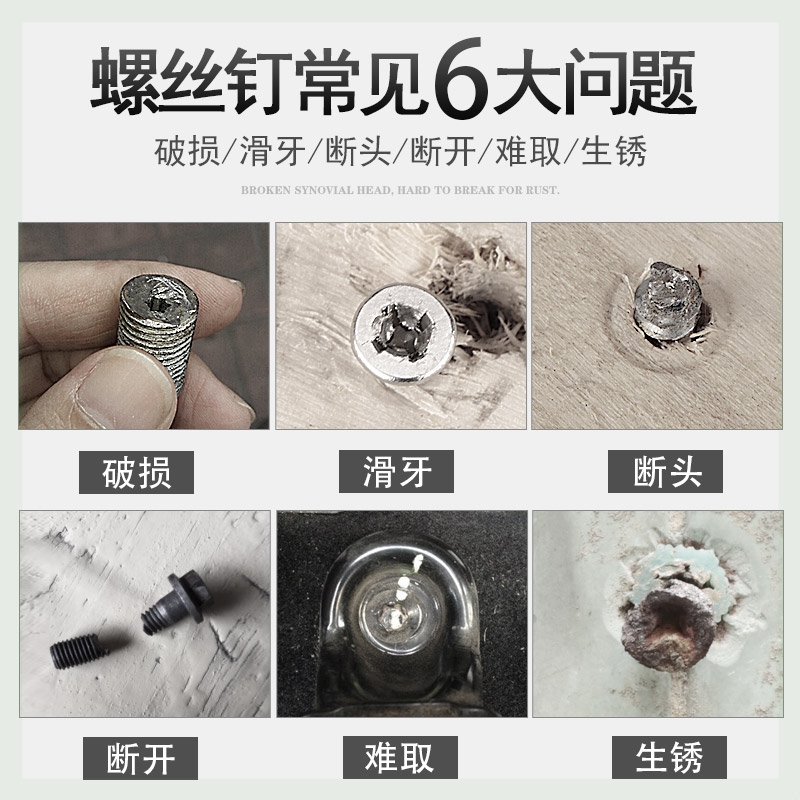 螺丝钉常见6大问题

破损/滑牙/断头/断开/难取/生锈

BROKEN SYNOVIAL HEAD, HARD TO BREAK FOR RUST.

破损

滑牙

断头

断开

难取

生锈