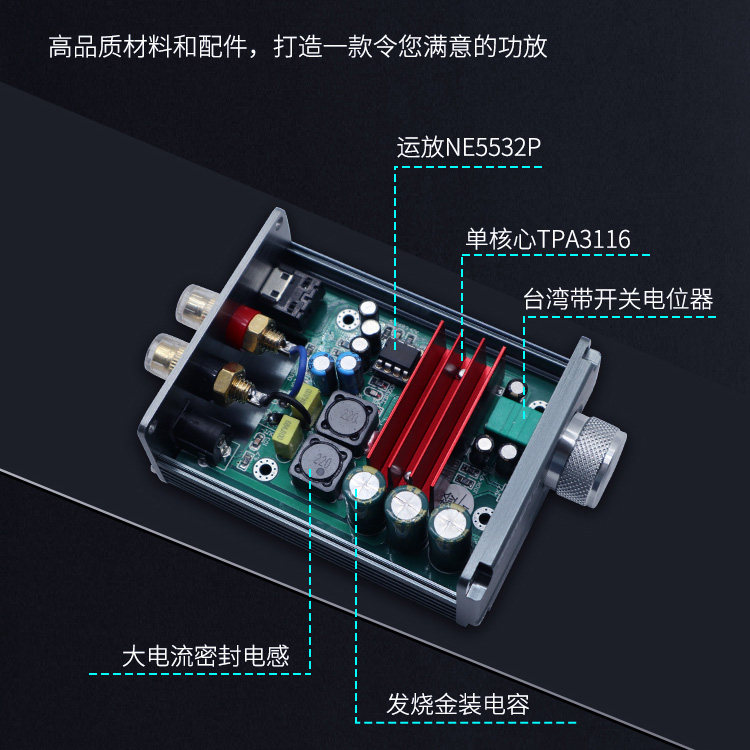 高品质材料和配件，打造一款令您满意的功放

运放NE5532P

单核心TPA3116

台湾带开关电位器

220

220

大电流密封电感

发烧金装电容