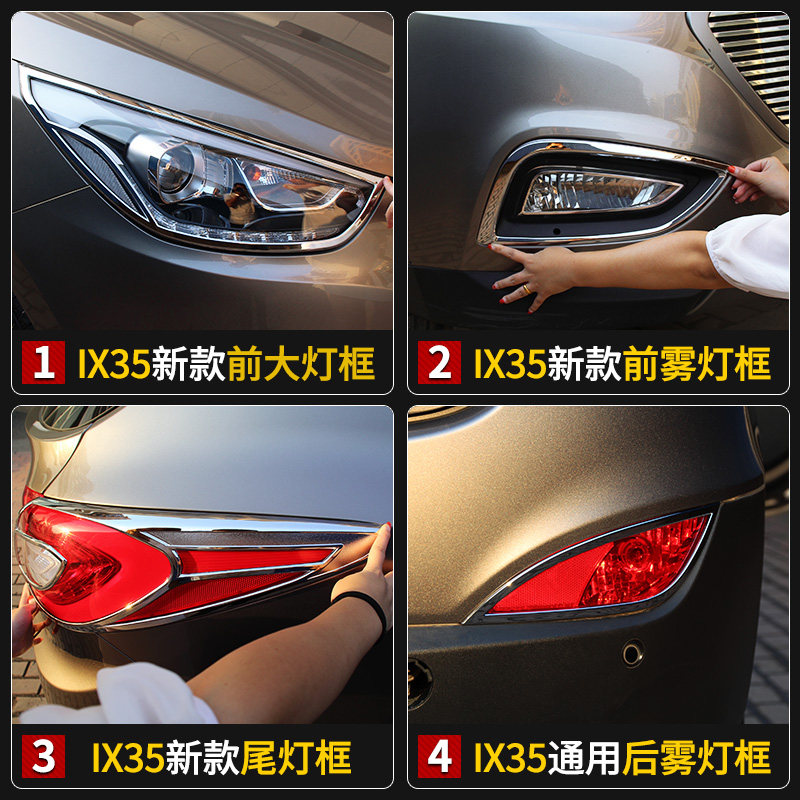 1 IX35新款前大灯框

2 IX35新款前雾灯框

3 IX35新款尾灯框

4 IX35通用后雾灯框