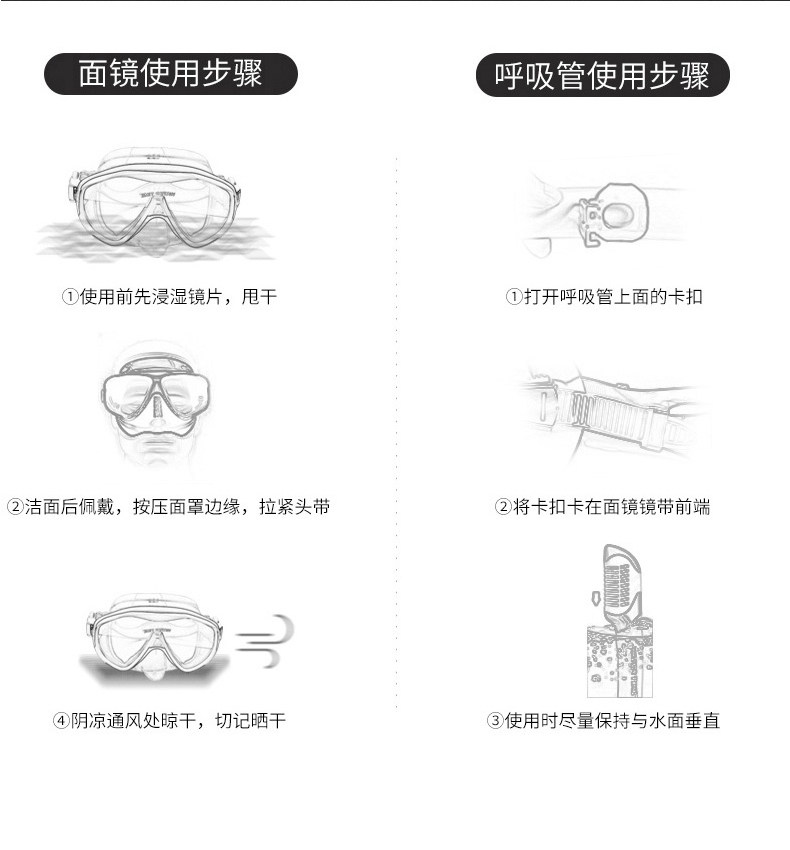 面镜使用步骤

①使用前先浸湿镜片，甩干

②洁面后佩戴，按压面罩边缘，拉紧头带

④阴凉通风处晾干，切记晒干

呼吸管使用步骤

①打开呼吸管上面的卡扣

②将卡扣卡在面镜镜带前端

③使用时尽量保持与水面垂直