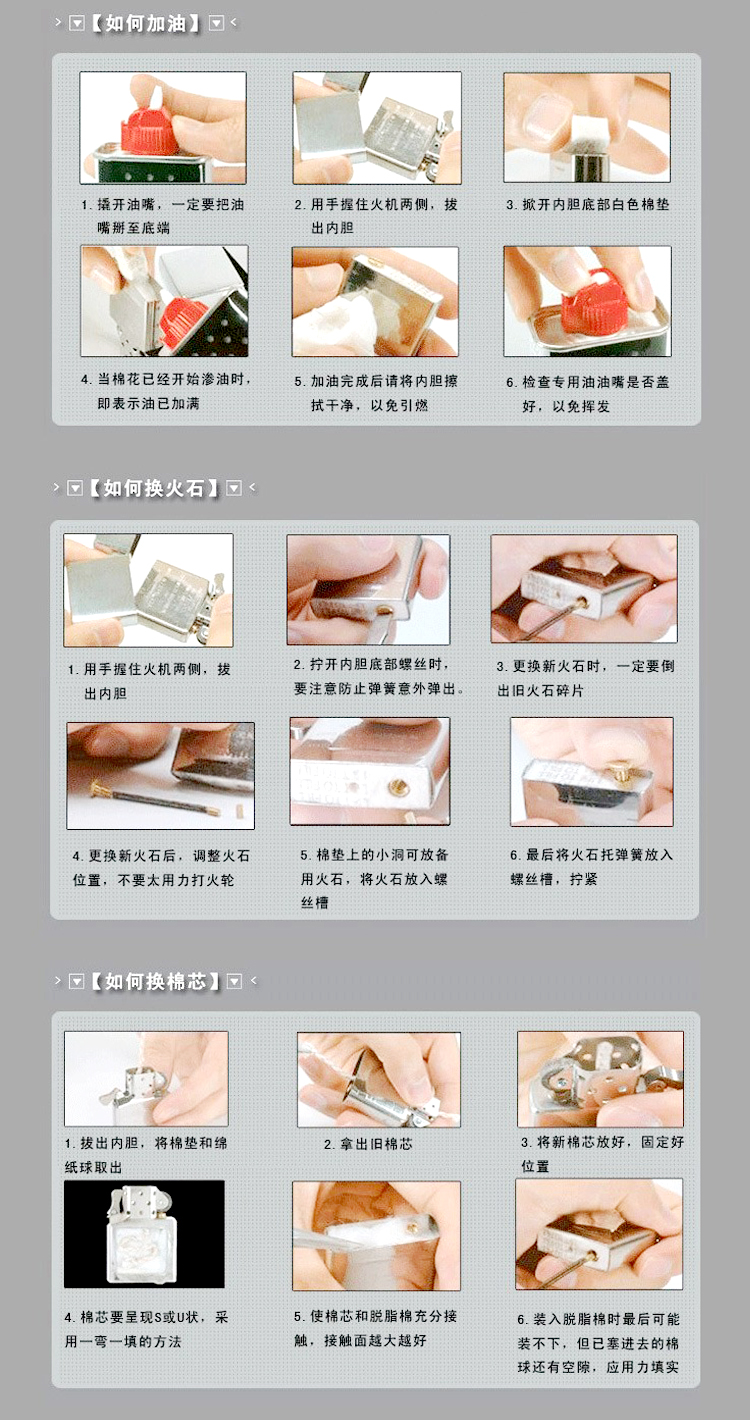 【如何加油】

1. 撬开油嘴，一定要把油嘴掰至底端

2. 用手握住火机两侧，拔出内胆

3. 掀开内胆底部白色棉垫

4. 当棉花已经开始渗油时，即表示油已加满

5. 加油完成后请将内胆擦拭干净，以免引燃

6. 检查专用油油嘴是否盖好，以免挥发

【如何换火石】

1. 用手握住火机两侧，拔出内胆

2. 拧开内胆底部螺丝时，要注意防止弹簧意外弹出。

3. 更换新火石时，一定要倒出旧火石碎片

4. 更换新火石后，调整火石位置，不要太用力打火轮

5. 棉垫上的小洞可放备用火石，将火石放入螺丝槽

6. 最后将火石托弹簧放入螺丝槽，拧紧

【如何换棉芯】

1. 拔出内胆，将棉垫和绵纸球取出

2. 拿出旧棉芯

3. 将新棉芯放好，固定好位置

4. 棉芯要呈现S或U状，采用一弯一填的方法

5. 使棉芯和脱脂棉充分接触，接触面越大越好

6. 装入脱脂棉时最后可能装不下，但已塞进去的棉球还有空隙，应用力填实