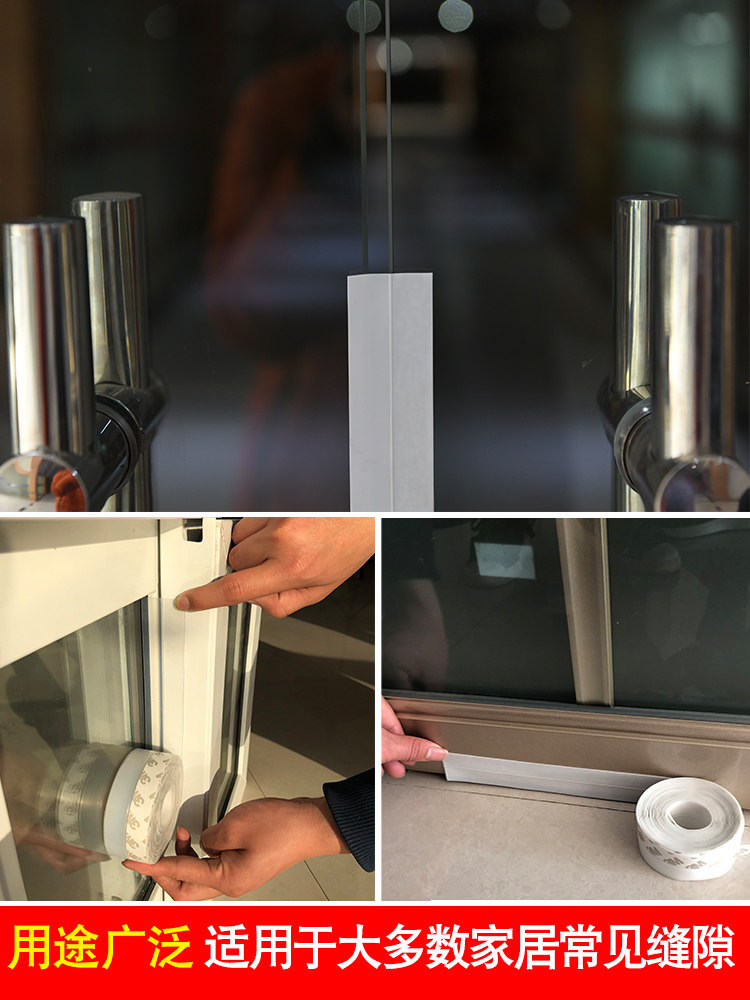 用途广泛 适用于大多数家居常见缝隙