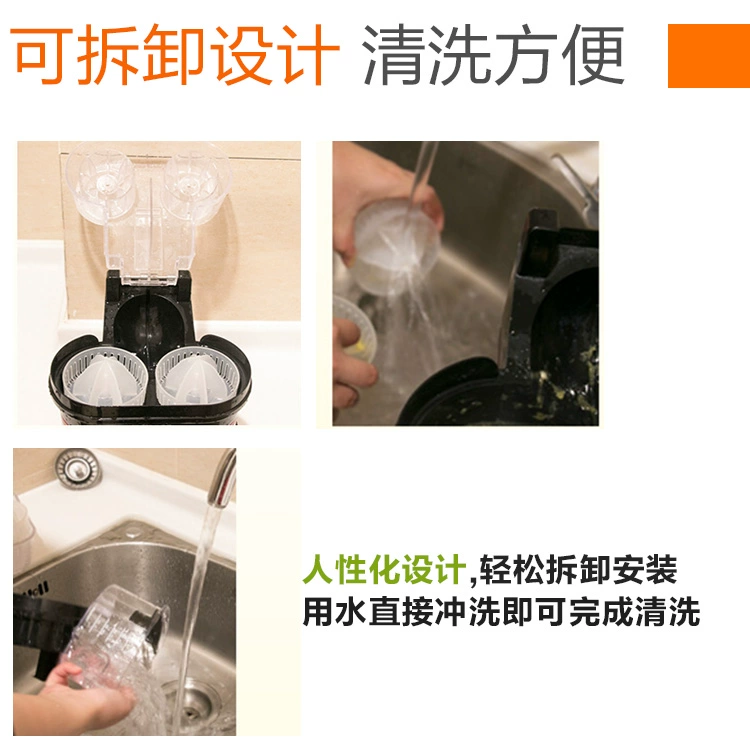 可拆卸设计 清洗方便

人性化设计,轻松拆卸安装
用水直接冲洗即可完成清洗