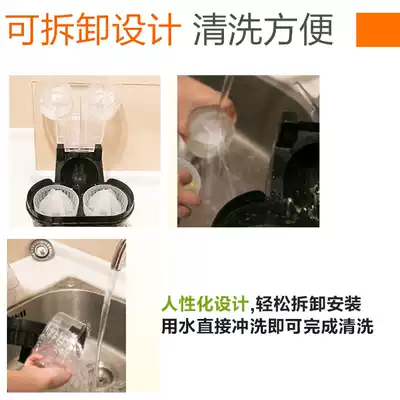 可拆卸设计 清洗方便

人性化设计,轻松拆卸安装
用水直接冲洗即可完成清洗