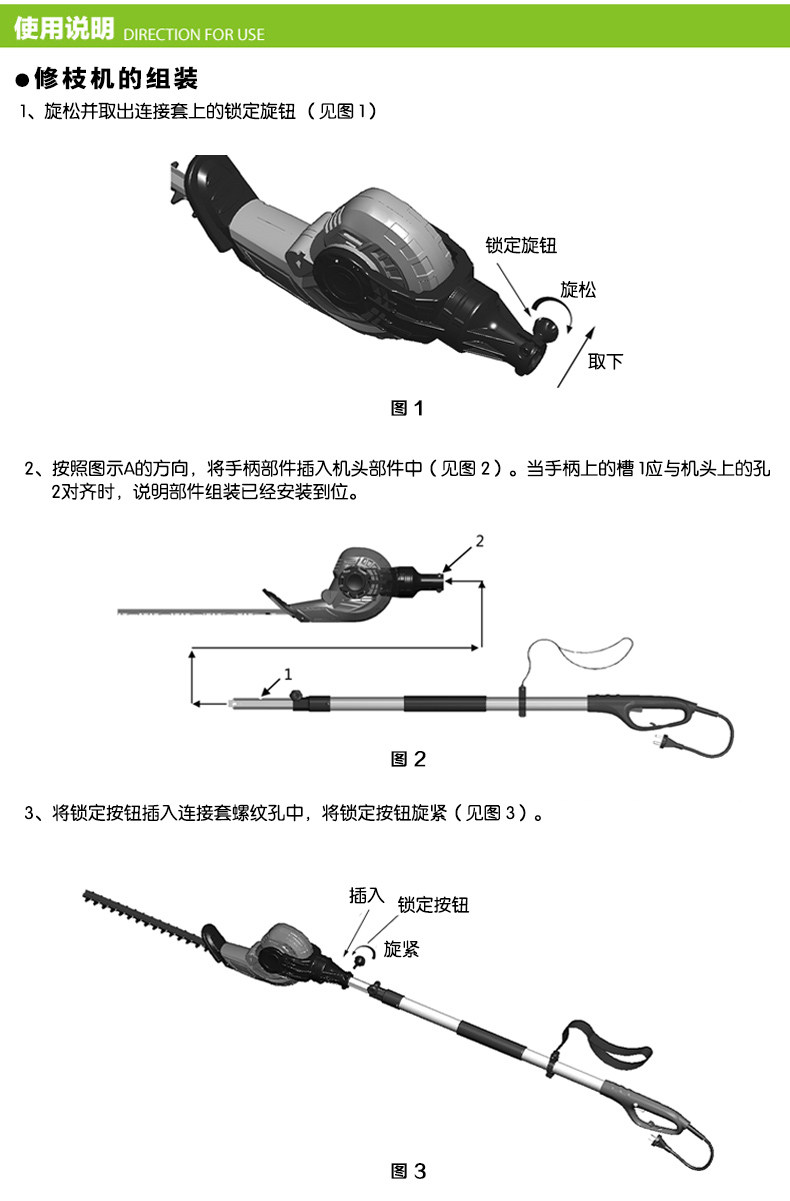 使用说明 DIRECTION FOR USE

●修枝机的组装

1、旋松并取出连接套上的锁定旋钮（见图1）

锁定旋钮

旋松

取下

图1

2、按照图示A的方向，将手柄部件插入机头部件中（见图2）。当手柄上的槽1应与机头上的孔2对齐时，说明部件组装已经安装到位。

2

1

图2

3、将锁定按钮插入连接套螺纹孔中，将锁定按钮旋紧（见图3）。

插入

锁定按钮

旋紧

图3