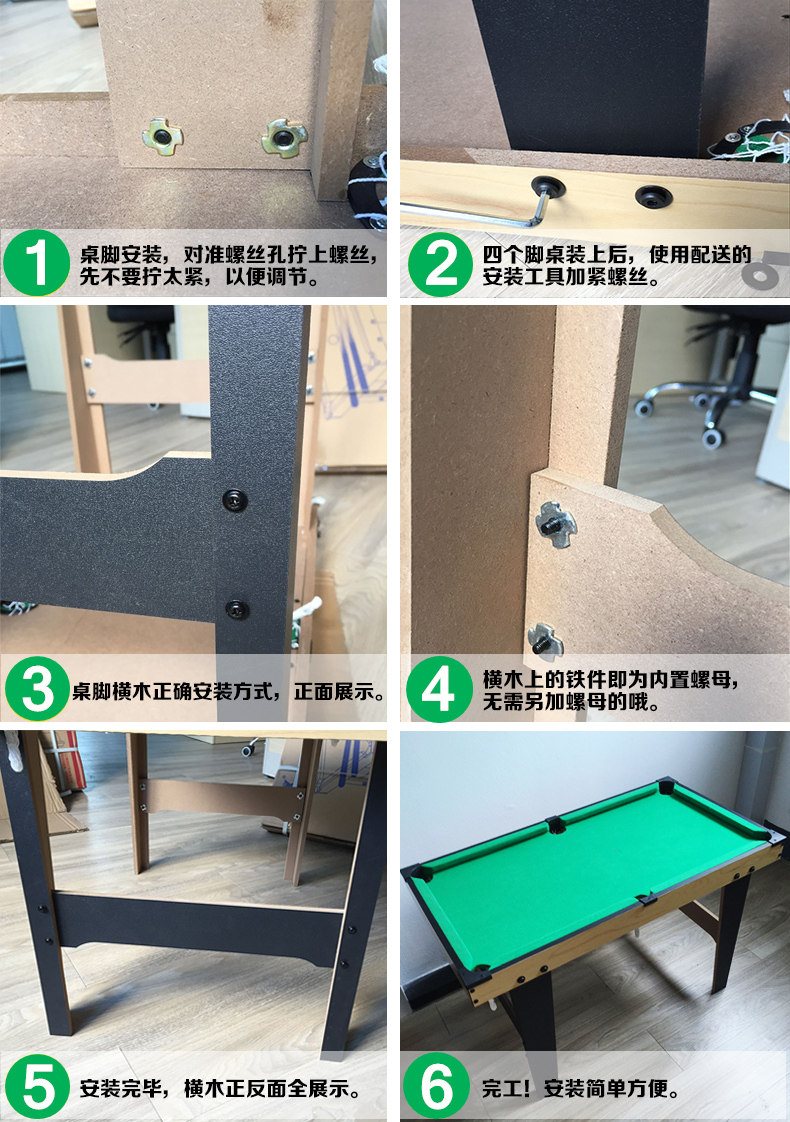 1 桌脚安装，对准螺丝孔拧上螺丝，先不要拧太紧，以便调节。

2 四个脚桌装上后，使用配送的安装工具加紧螺丝。

3 桌脚横木正确安装方式，正面展示。

4 横木上的铁件即为内置螺母，无需另加螺母的哦。

5 安装完毕，横木正反面全展示。

6 完工！安装简单方便。