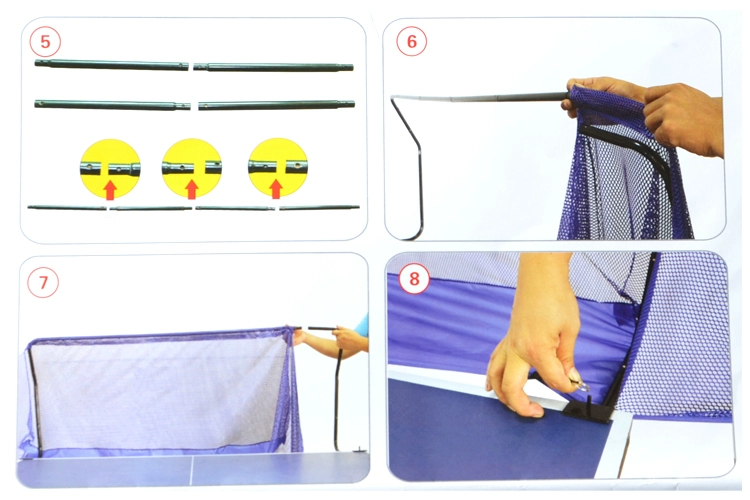 5

6

7

8