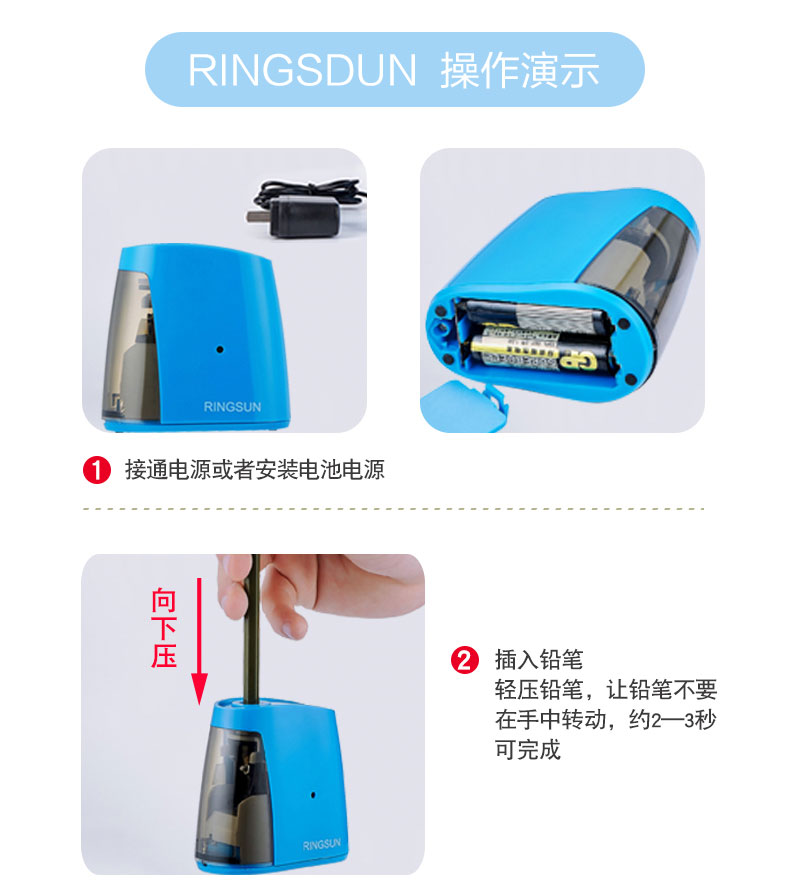 RINGSDUN 操作演示

RINGSUN

GP

1 接通电源或者安装电池电源

向下压

RINGSUN

2 插入铅笔
轻压铅笔，让铅笔不要在手中转动，约2—3秒可完成