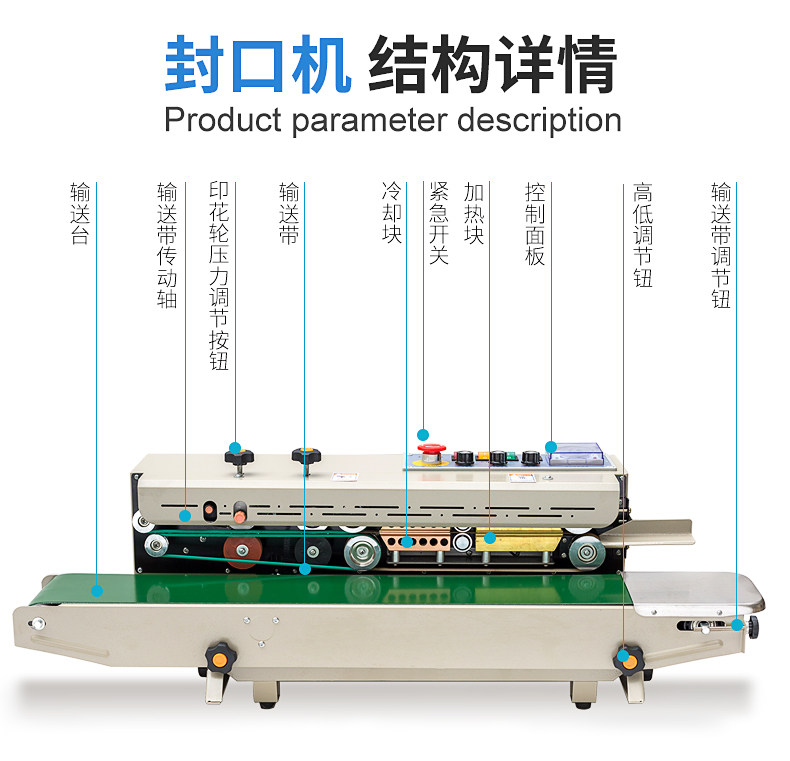 封口机 结构详情
Product parameter description

输送台

输送带传动轴

印花轮压力调节按钮

输送带

冷却块

紧急开关

加热块

控制面板

高低调节钮

输送带调节钮