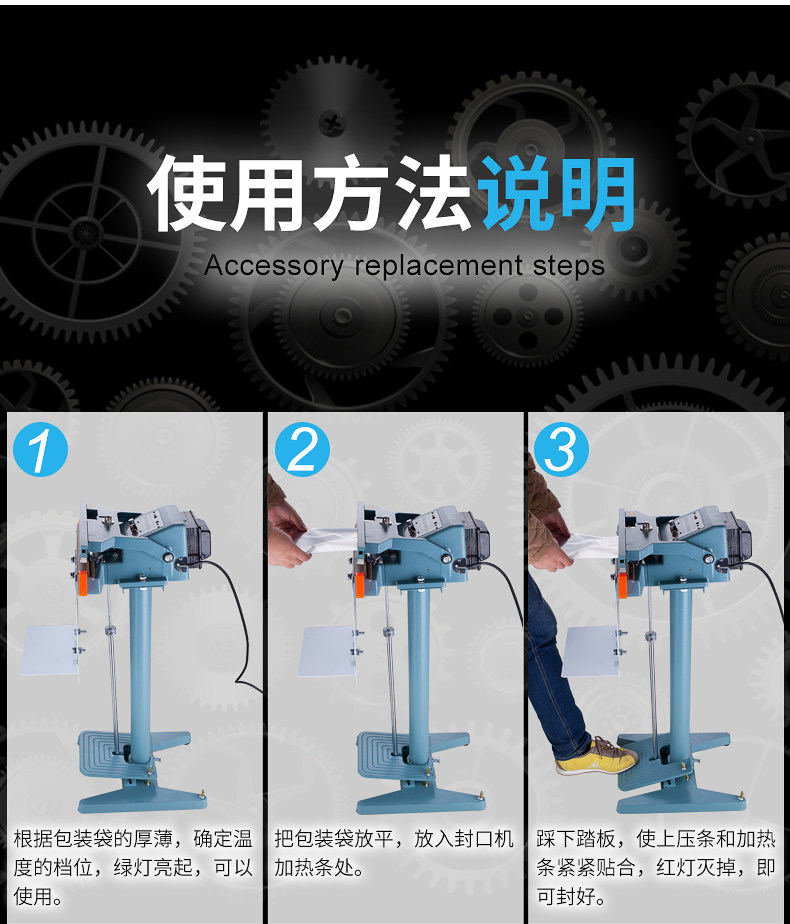 使用方法说明

Accessory replacement steps

1

根据包装袋的厚薄，确定温度的档位，绿灯亮起，可以使用。

2

把包装袋放平，放入封口机加热条处。

3

踩下踏板，使上压条和加热条紧紧贴合，红灯灭掉，即可封好。